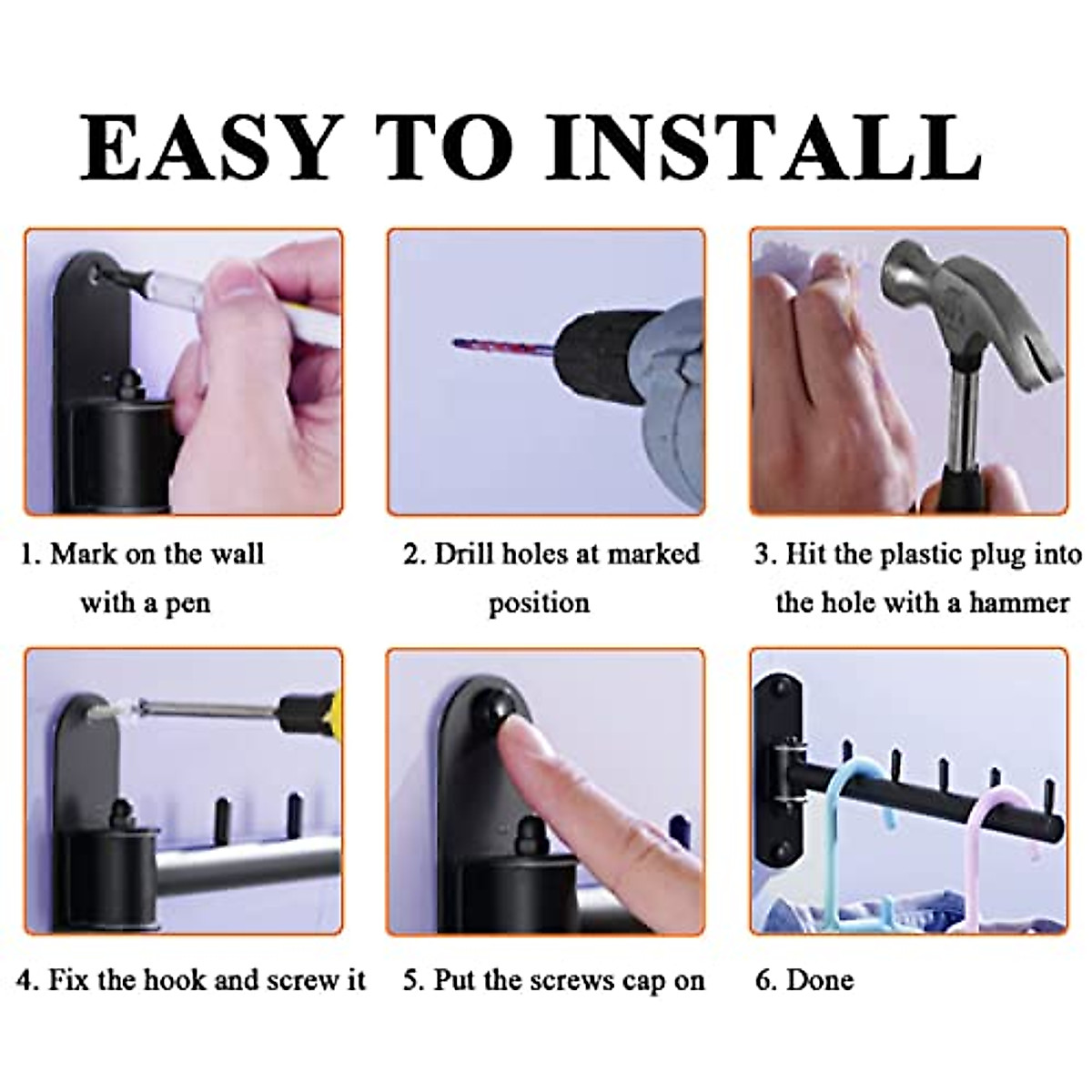 EASY TO INSTALL

1. Mark on the wall with a pen

2. Drill holes at marked position

3. Hit the plastic plug into the hole with a hammer

4. Fix the hook and screw it

5. Put the screws cap on

6. Done