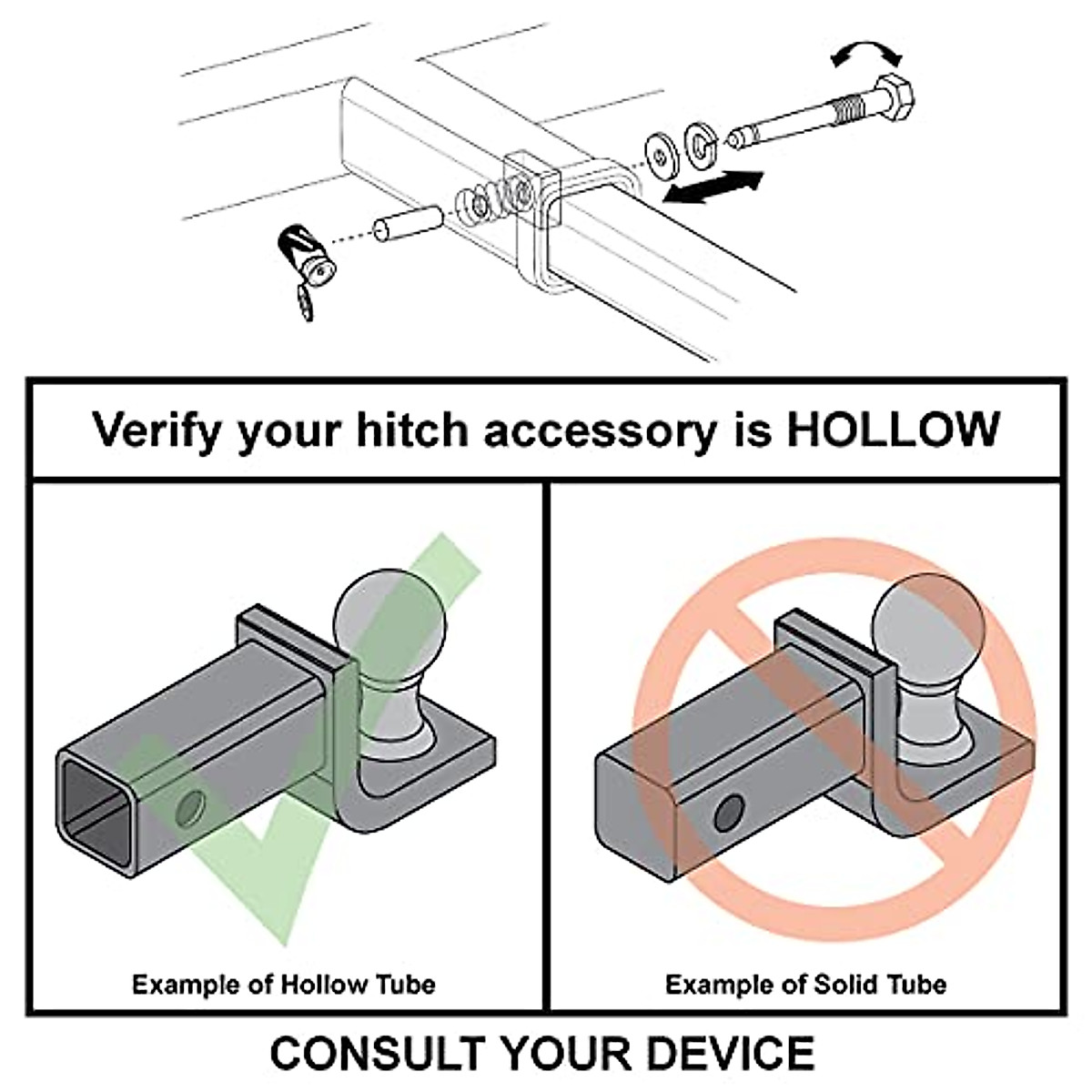 Verify your hitch accessory is HOLLOW

Example of Hollow Tube

Example of Solid Tube

CONSULT YOUR DEVICE