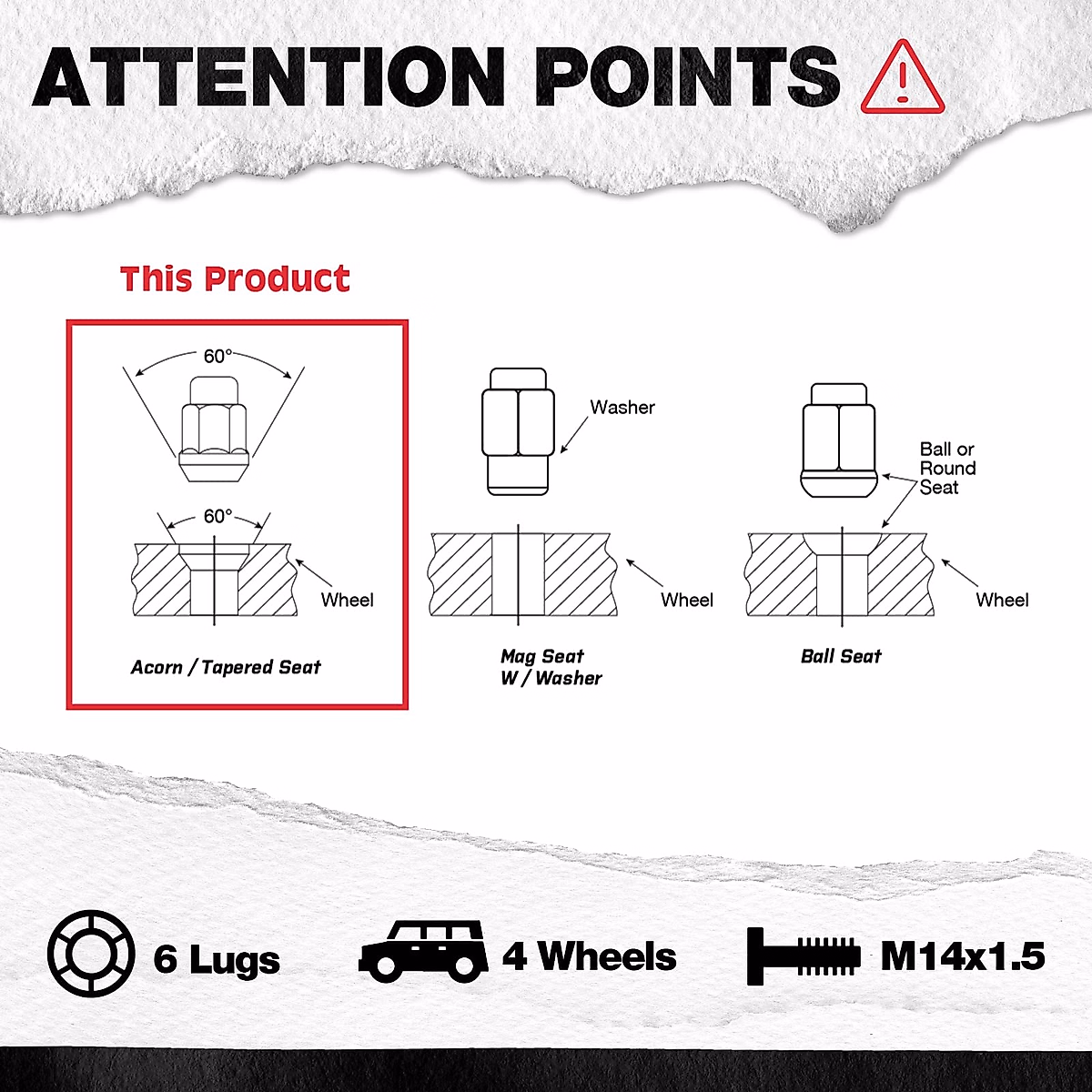 ATTENTION POINTS

This Product

60°

60°

Wheel

Acorn / Tapered Seat

Washer

Wheel

Mag Seat
W / Washer

Ball or Round Seat

Wheel

Ball Seat

6 Lugs

4 Wheels

M14x1.5