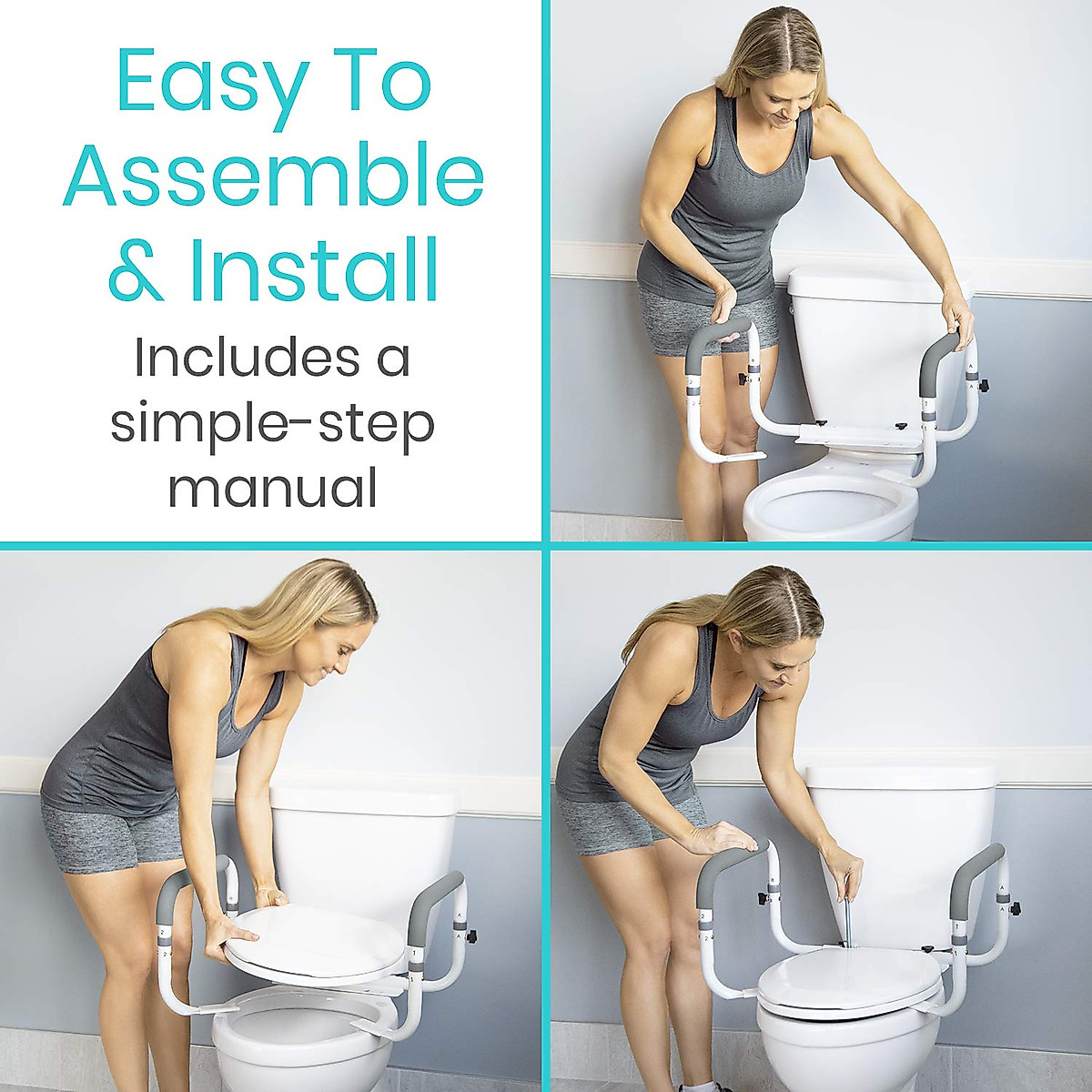 Easy To Assemble & Install

Includes a simple-step manual