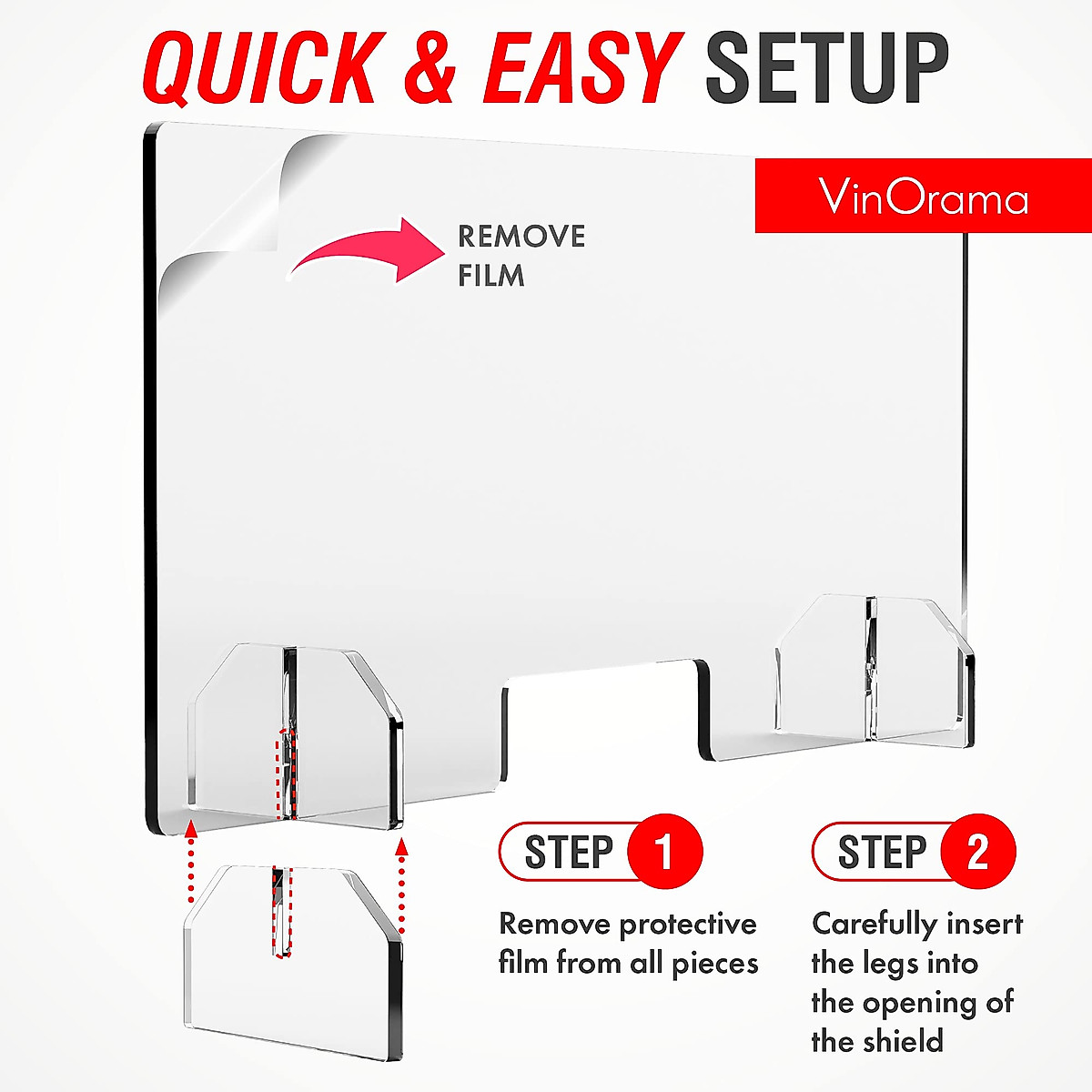 QUICK & EASY SETUP

VinOrama

REMOVE FILM

STEP 1

Remove protective film from all pieces

STEP 2

Carefully insert the legs into the opening of the shield