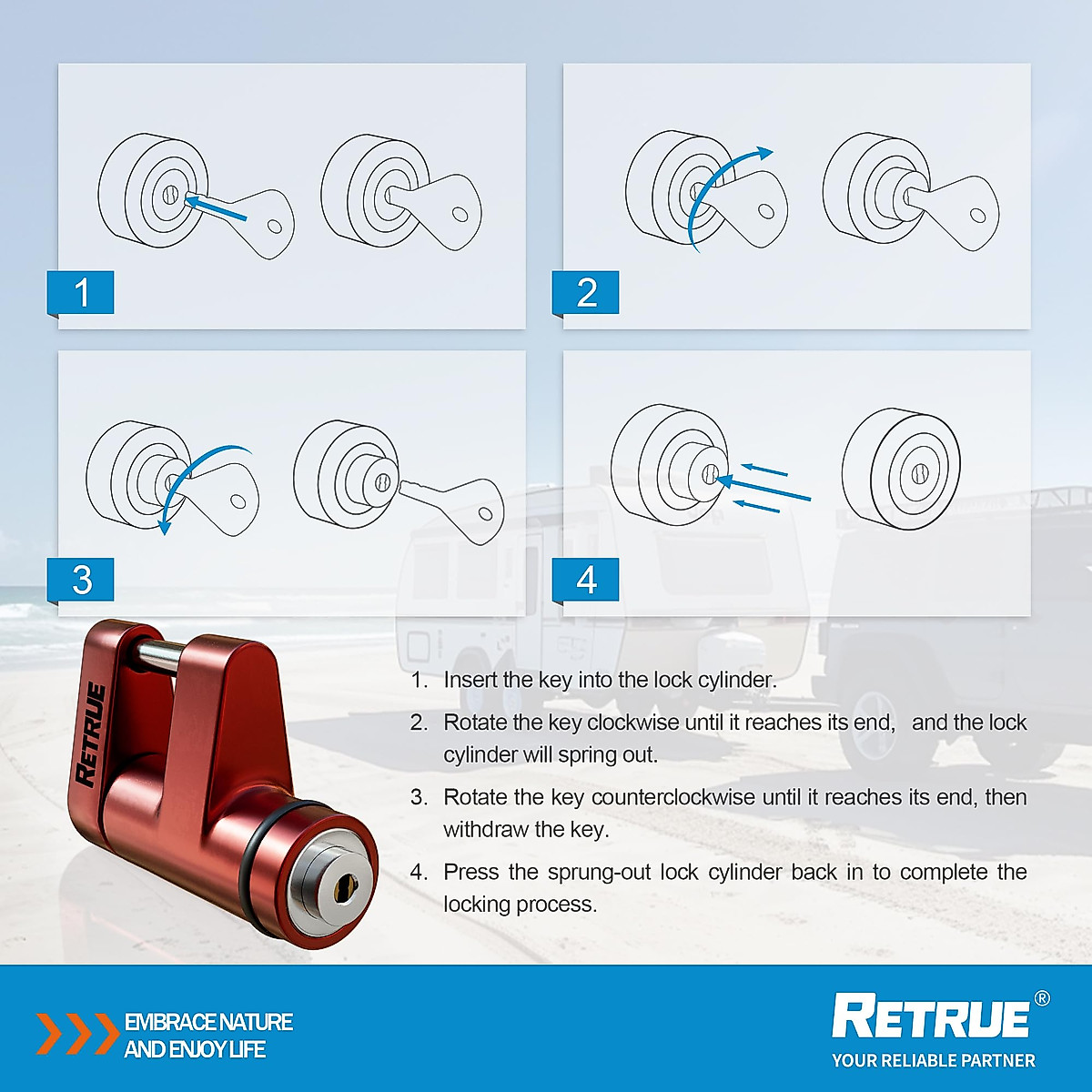 1

2

3

4

RETRUE

1. Insert the key into the lock cylinder.

2. Rotate the key clockwise until it reaches its end, and the lock cylinder will spring out.

3. Rotate the key counterclockwise until it reaches its end, then withdraw the key.

4. Press the sprung-out lock cylinder back in to complete the locking process.

EMBRACE NATURE AND ENJOY LIFE

RETRUE®
YOUR RELIABLE PARTNER