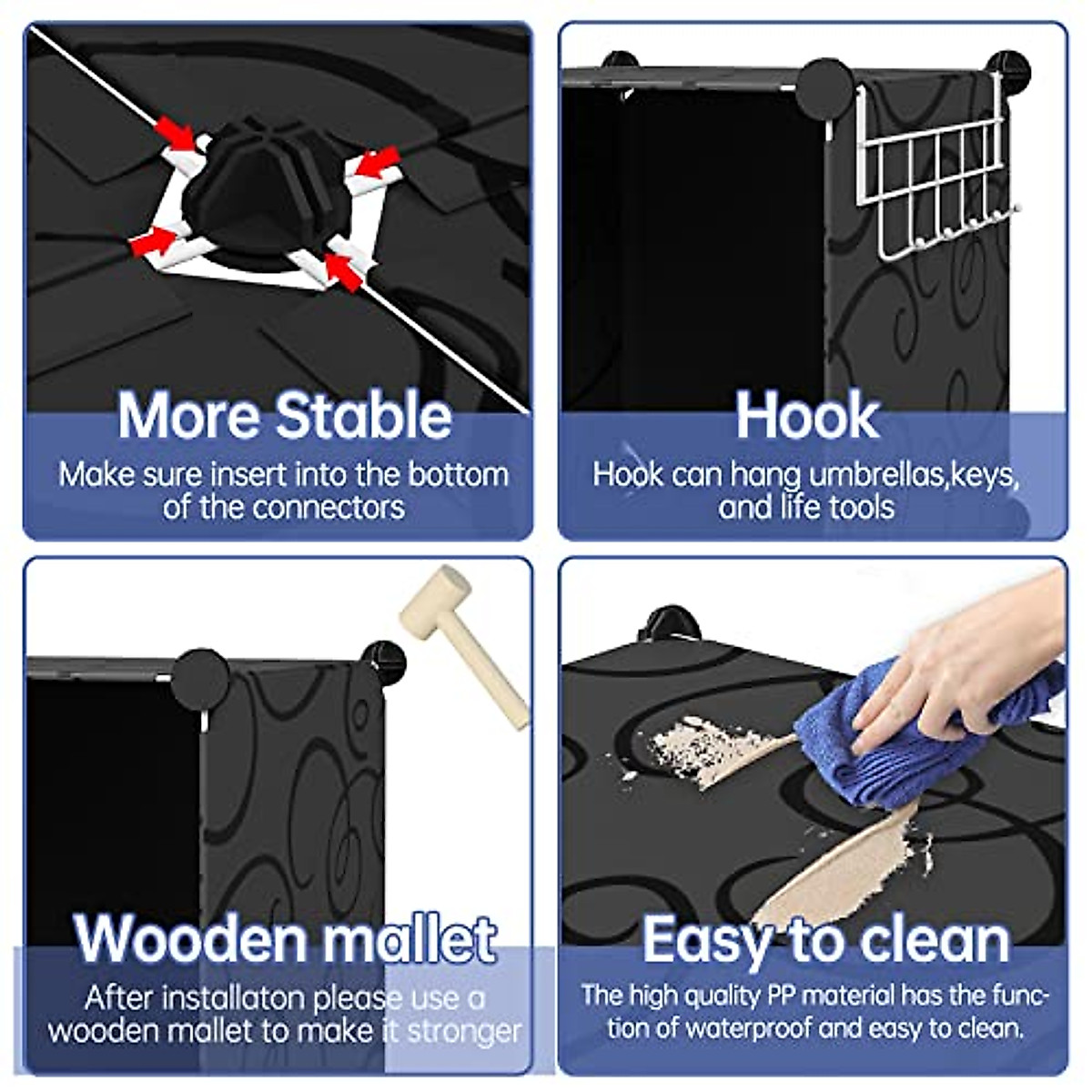 More Stable
Make sure insert into the bottom of the connectors

Hook
Hook can hang umbrellas,keys, and life tools

Wooden mallet
After installaton please use a wooden mallet to make it stronger

Easy to clean
The high quality PP material has the function of waterproof and easy to clean.