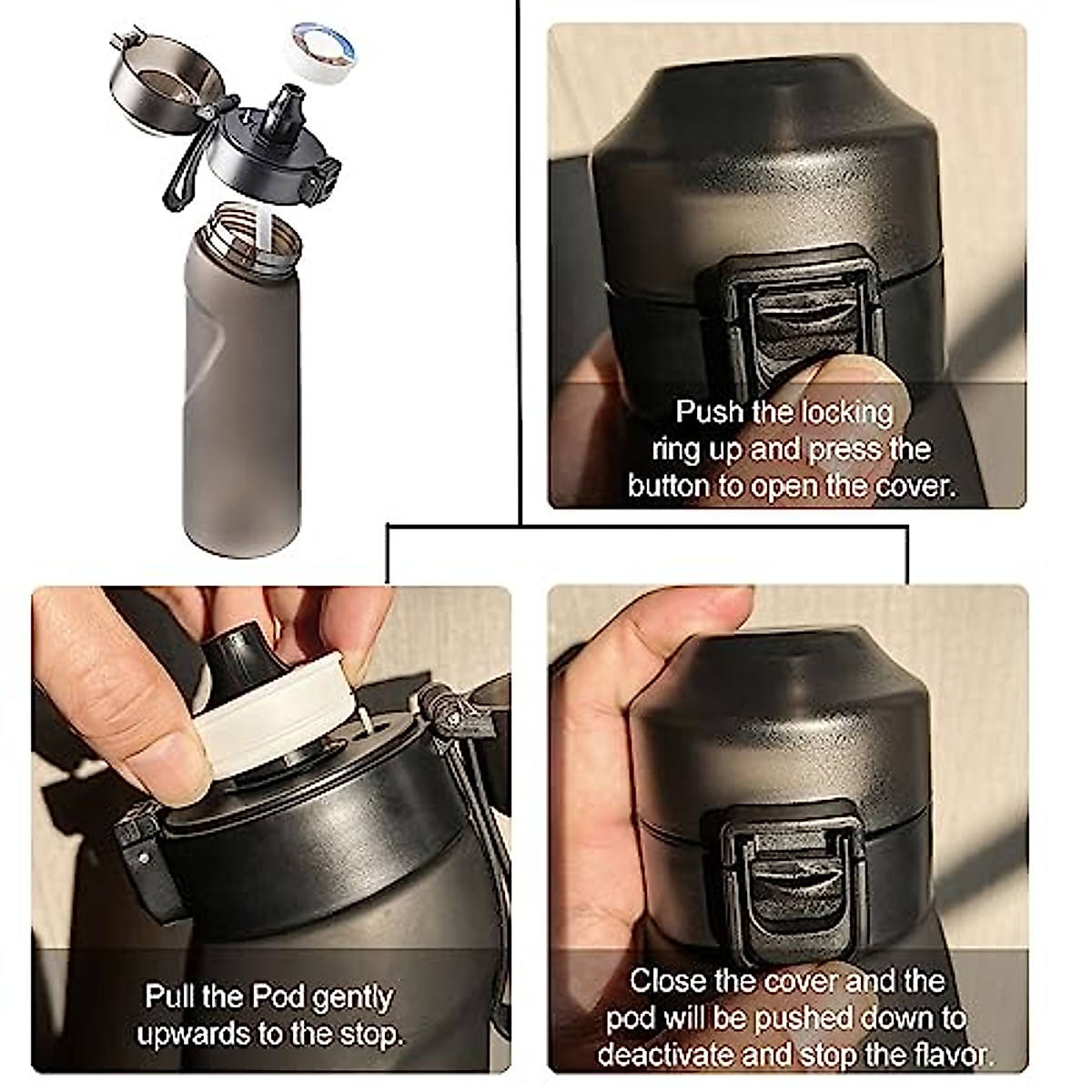 Push the locking ring up and press the button to open the cover.

Pull the Pod gently upwards to the stop.

Close the cover and the pod will be pushed down to deactivate and stop the flavor.