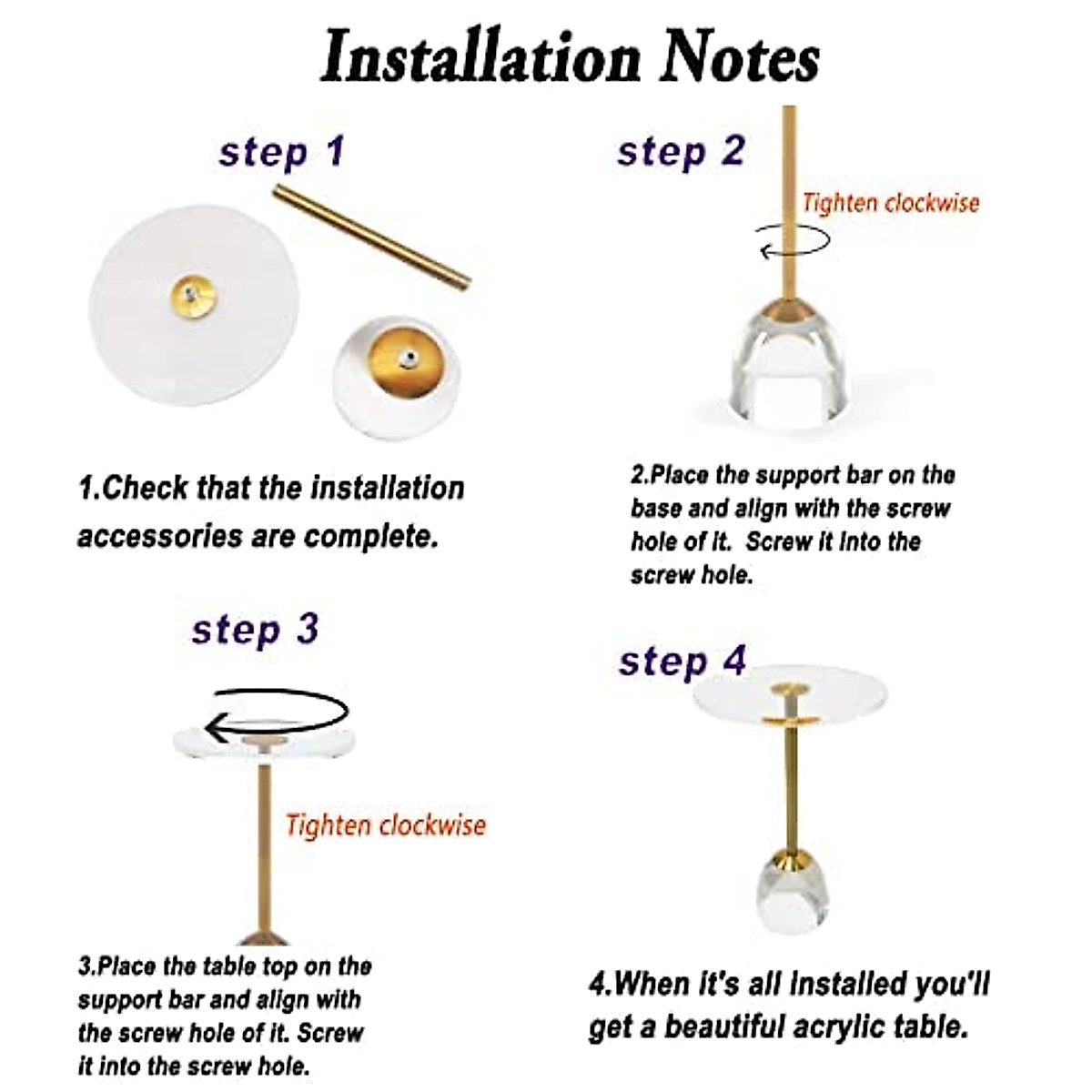 Installation Notes

step 1

1.Check that the installation accessories are complete.

step 2

Tighten clockwise

2.Place the support bar on the base and align with the screw hole of it. Screw it into the screw hole.

step 3

Tighten clockwise

3.Place the table top on the support bar and align with the screw hole of it. Screw it into the screw hole.

step 4

4.When it's all installed you'll get a beautiful acrylic table.