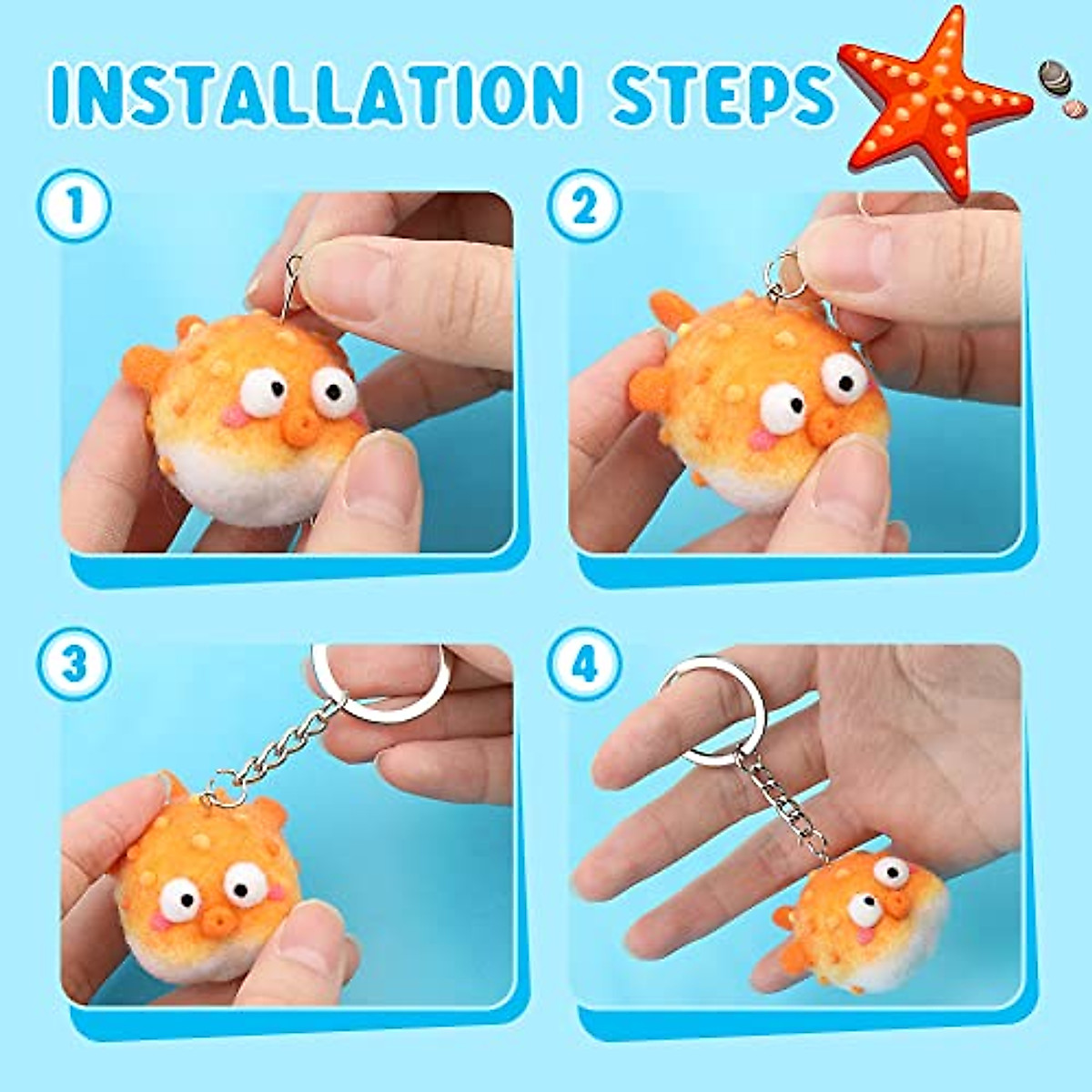 INSTALLATION STEPS

1

2

3

4