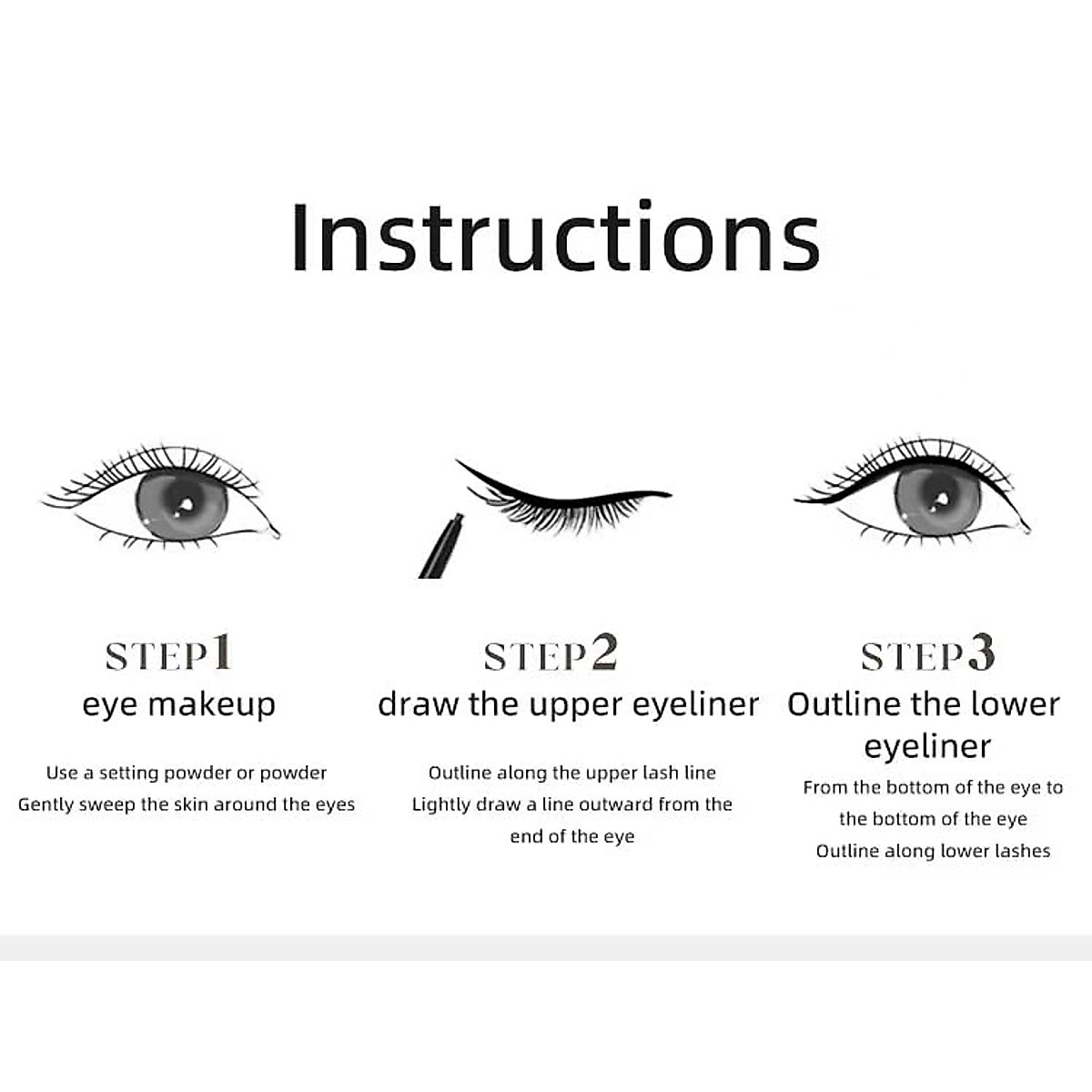 Instructions

STEP1
eye makeup

Use a setting powder or powder
Gently sweep the skin around the eyes

STEP2
draw the upper eyeliner

Outline along the upper lash line
Lightly draw a line outward from the end of the eye

STEP3
Outline the lower eyeliner

From the bottom of the eye to the bottom of the eye
Outline along lower lashes