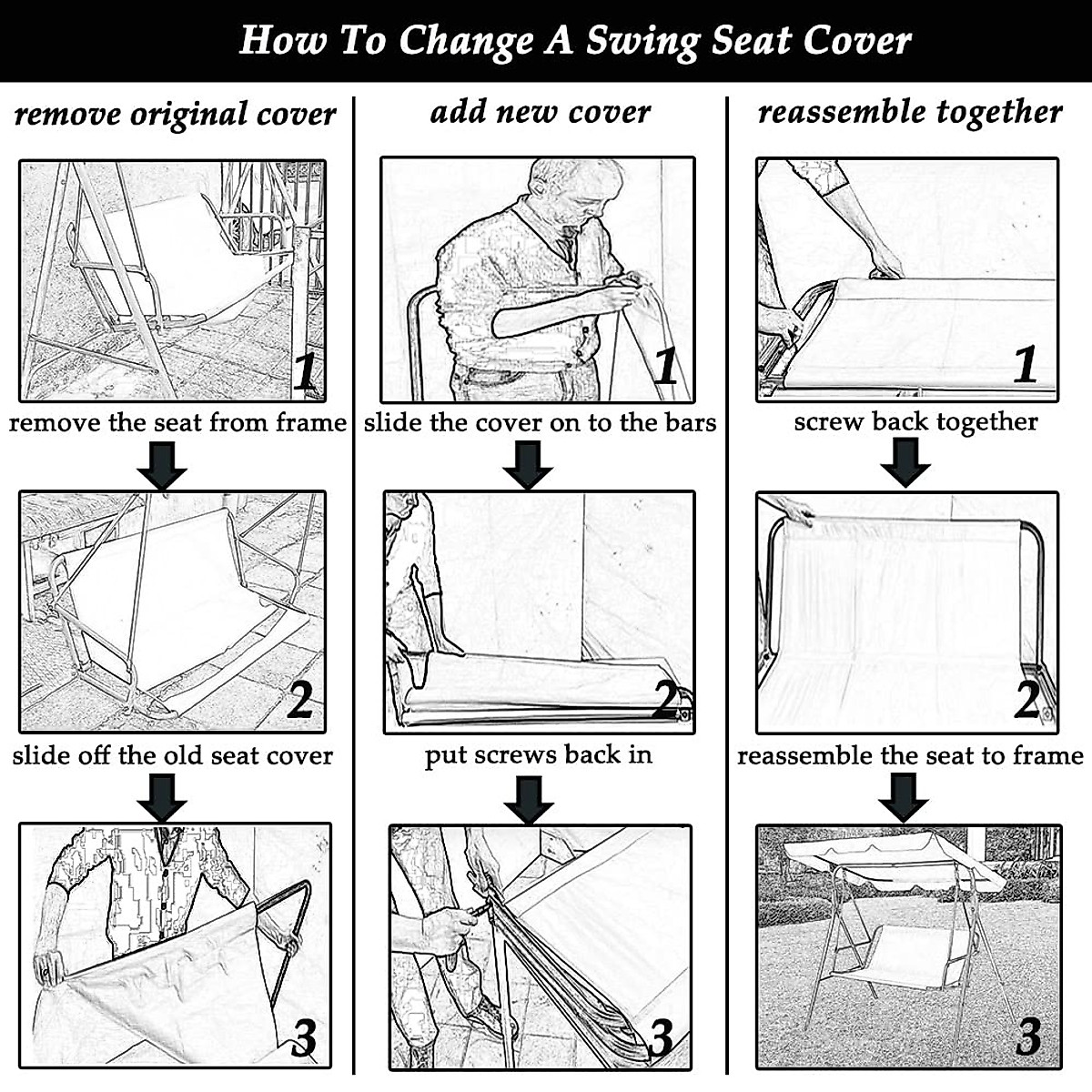 How To Change A Swing Seat Cover

remove original cover

1

remove the seat from frame

2

slide off the old seat cover

3

add new cover

1

slide the cover on to the bars

2

put screws back in

3

reassemble together

1

screw back together

2

reassemble the seat to frame

3