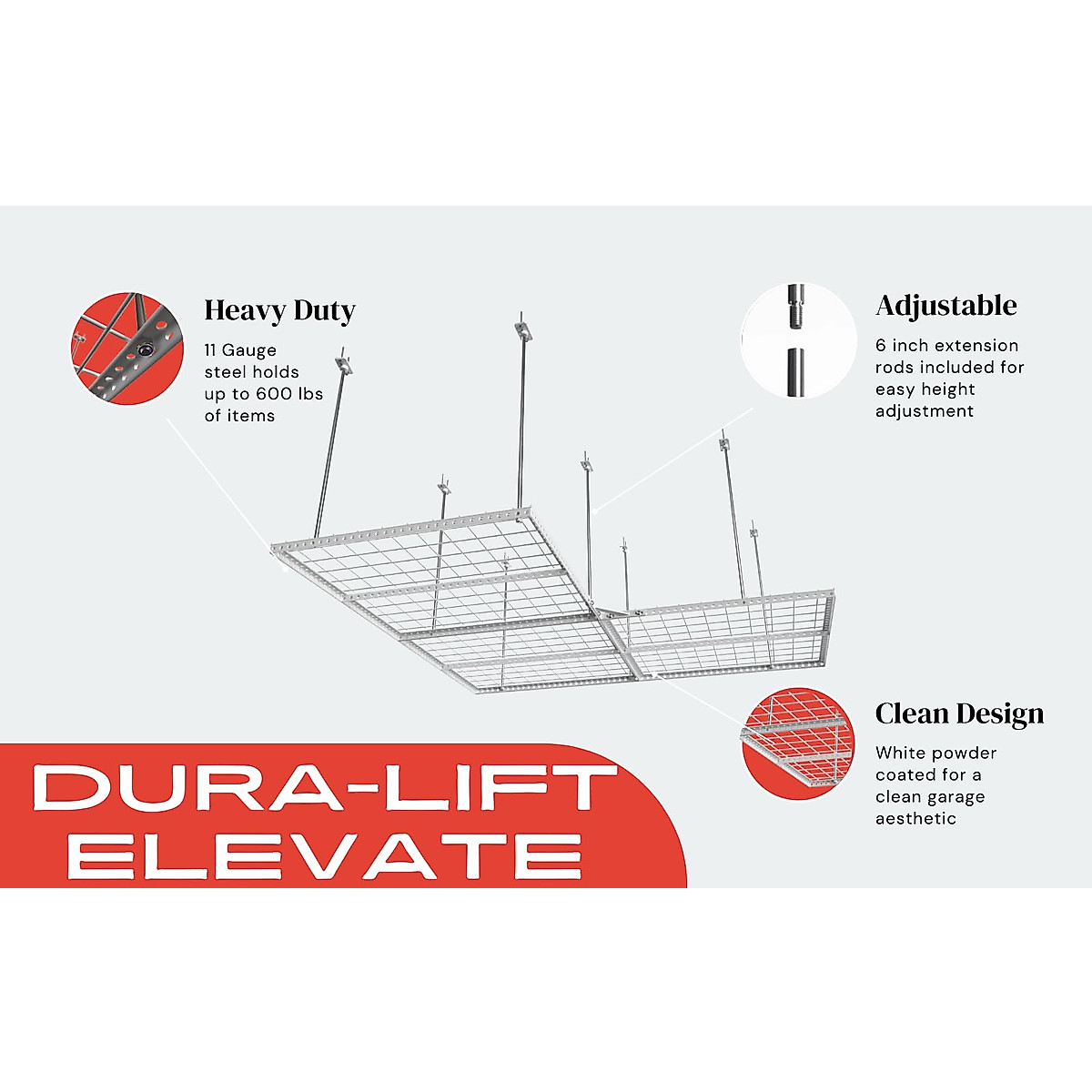 Heavy Duty

11 Gauge steel holds up to 600 lbs of items

Adjustable

6 inch extension rods included for easy height adjustment

Clean Design

White powder coated for a clean garage aesthetic

DURA-LIFT ELEVATE