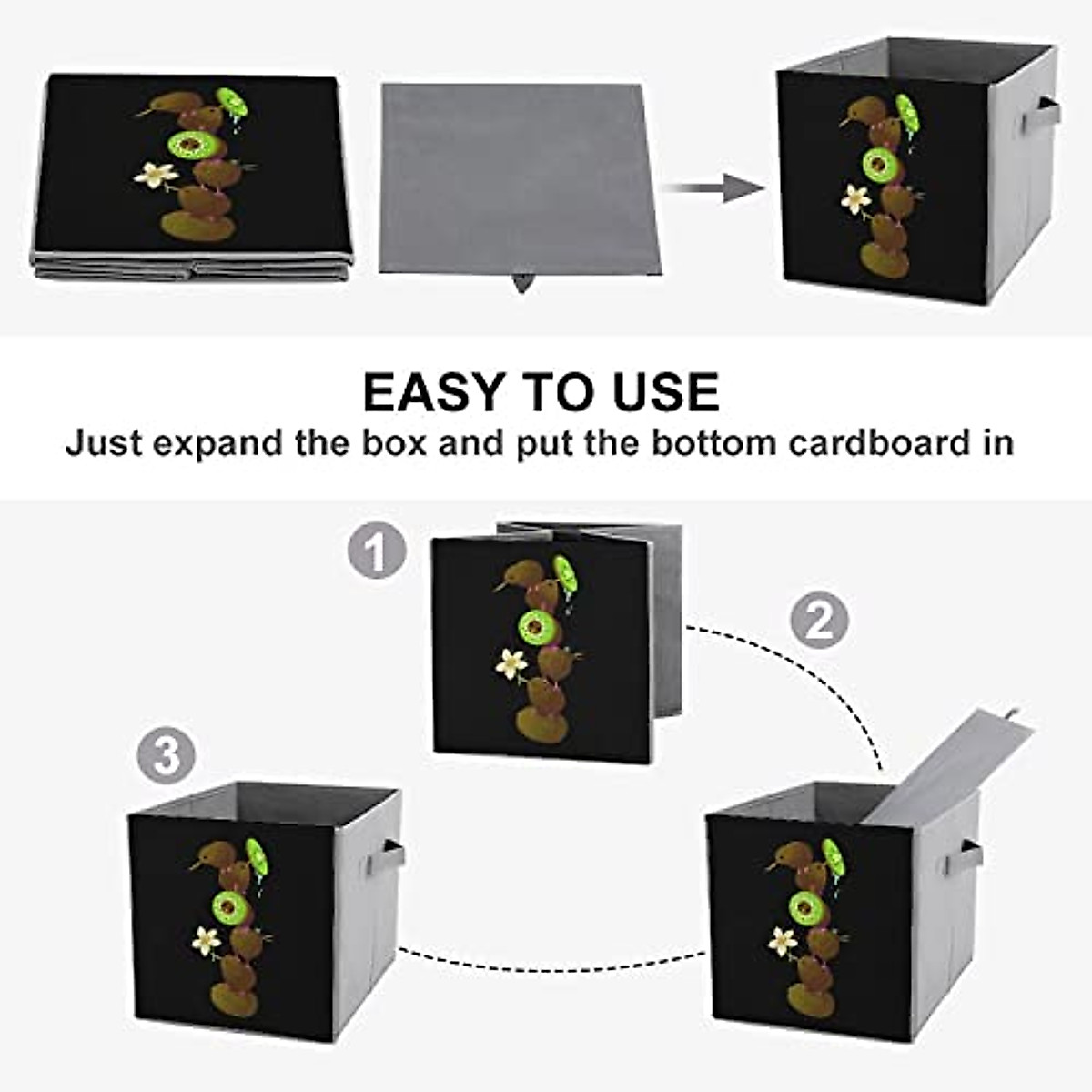 EASY TO USE
Just expand the box and put the bottom cardboard in

1

2

3