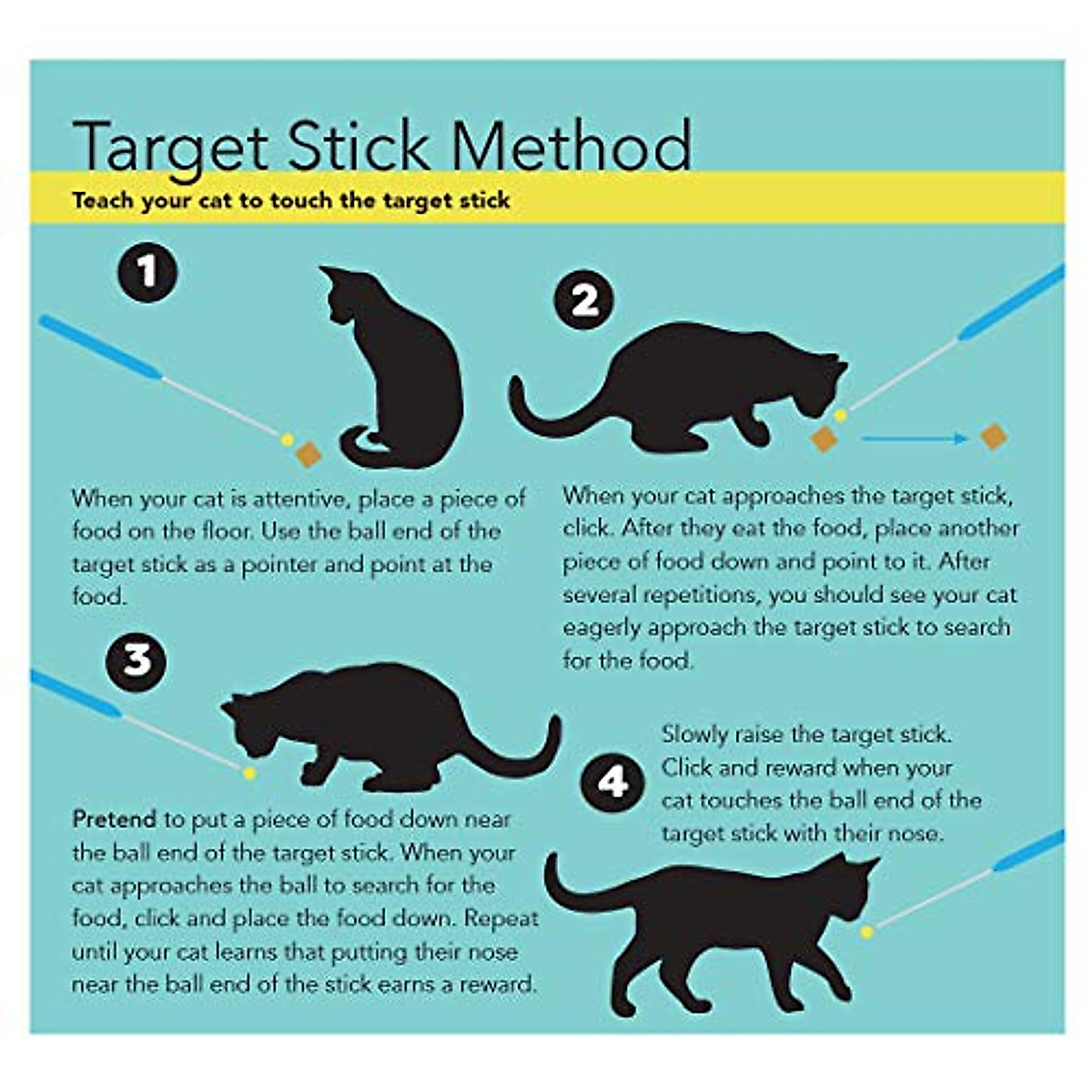 Target Stick Method

Teach your cat to touch the target stick

1

When your cat is attentive, place a piece of food on the floor. Use the ball end of the target stick as a pointer and point at the food.

2

When your cat approaches the target stick, click. After they eat the food, place another piece of food down and point to it. After several repetitions, you should see your cat eagerly approach the target stick to search for the food.

3

Pretend to put a piece of food down near the ball end of the target stick. When your cat approaches the ball to search for the food, click and place the food down. Repeat until your cat learns that putting their nose near the ball end of the stick earns a reward.

4

Slowly raise the target stick. Click and reward when your cat touches the ball end of the target stick with their nose.