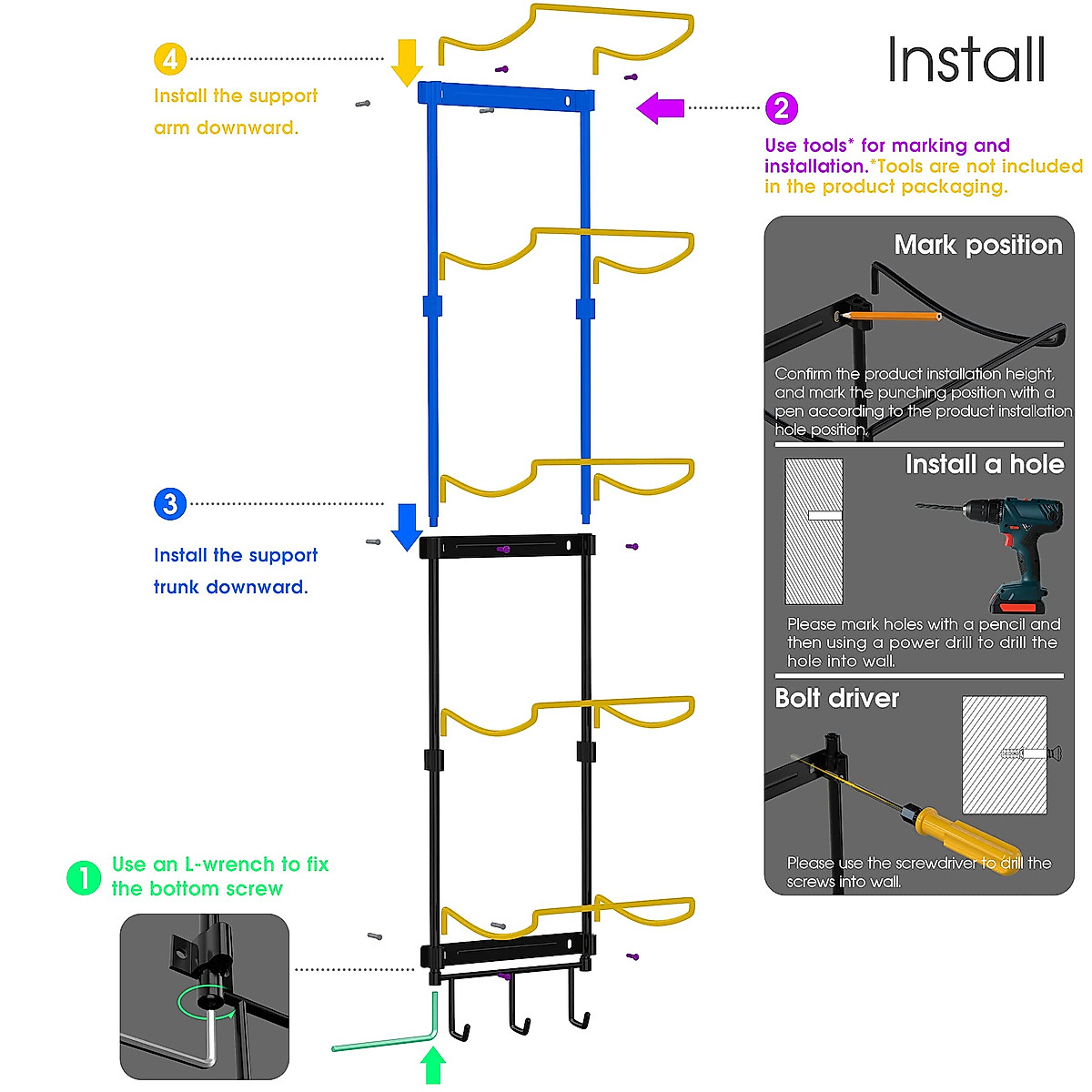 4
Install the support arm downward.

Install

2
Use tools* for marking and installation.*Tools are not included in the product packaging.

Mark position

Confirm the product installation height, and mark the punching position with a pen according to the product installation hole position.

Install a hole

Please mark holes with a pencil and then using a power drill to drill the hole into wall.

Bolt driver

Please use the screwdriver to drill the screws into wall.

3
Install the support trunk downward.

1
Use an L-wrench to fix the bottom screw