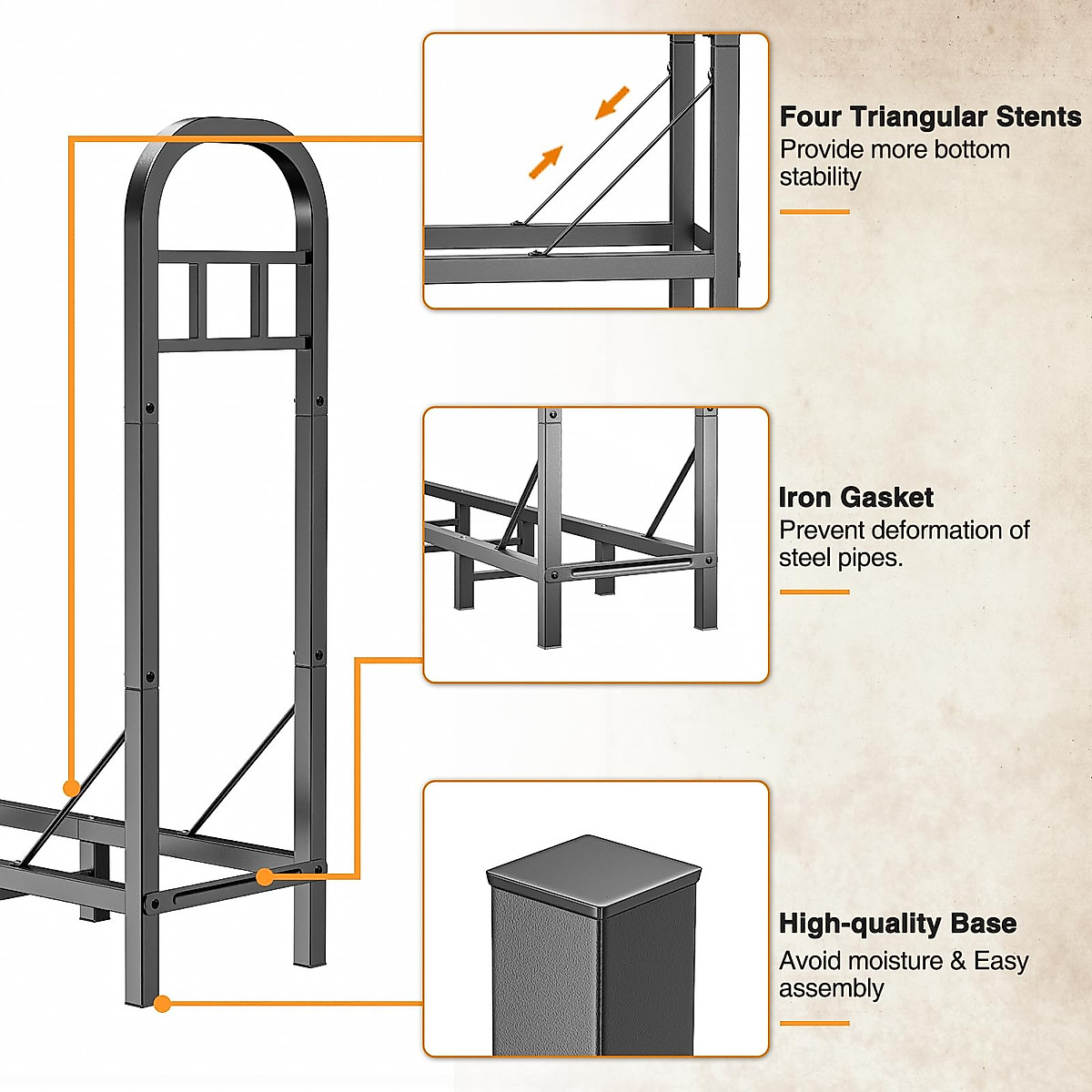 Four Triangular Stents
Provide more bottom stability

Iron Gasket
Prevent deformation of steel pipes.

High-quality Base
Avoid moisture & Easy assembly