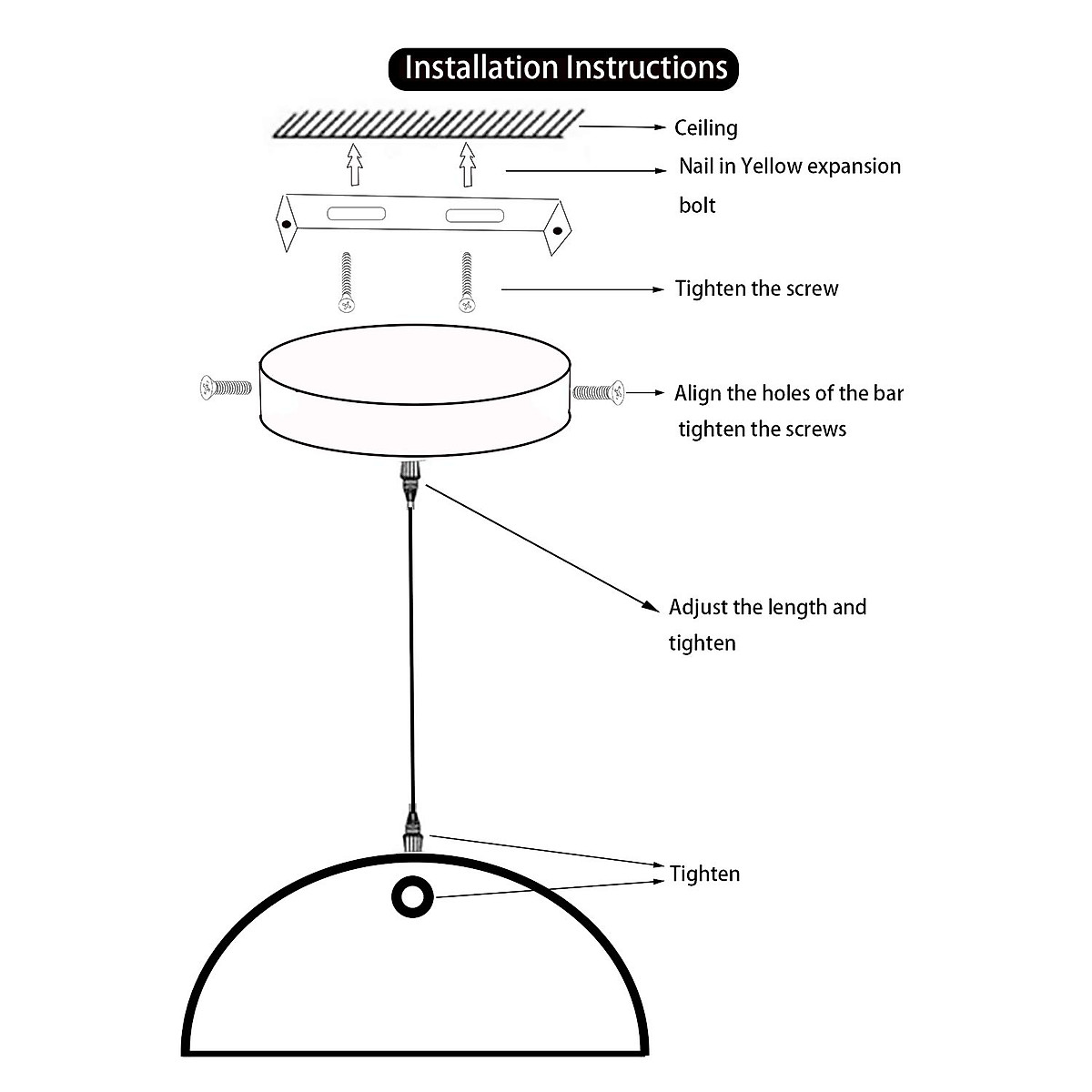 Installation Instructions

Ceiling

Nail in Yellow expansion bolt

Tighten the screw

Align the holes of the bar tighten the screws

Adjust the length and tighten

Tighten