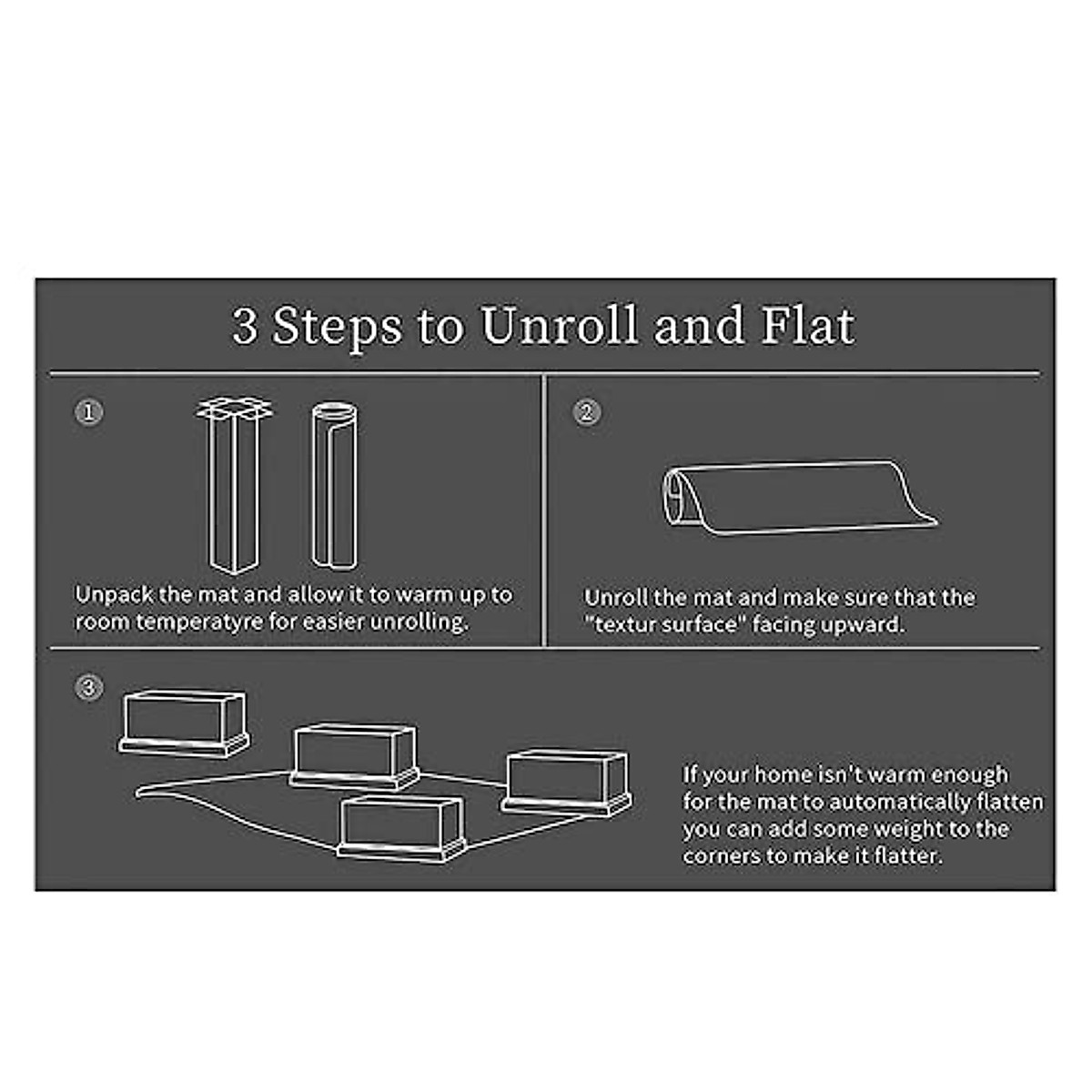 3 Steps to Unroll and Flat

①

Unpack the mat and allow it to warm up to room temperatyre for easier unrolling.

②

Unroll the mat and make sure that the "textur surface" facing upward.

③

If your home isn't warm enough for the mat to automatically flatten you can add some weight to the corners to make it flatter.