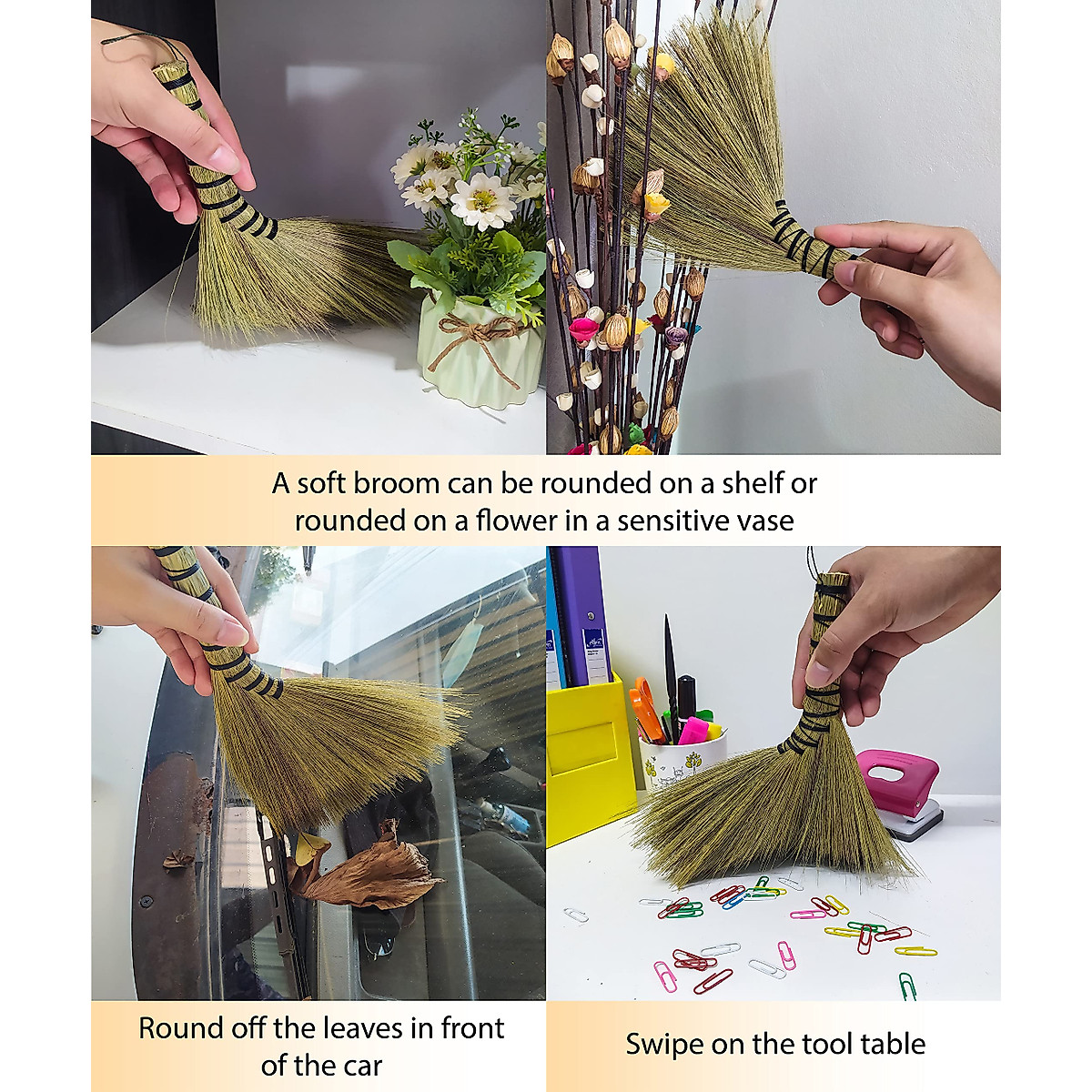 A soft broom can be rounded on a shelf or rounded on a flower in a sensitive vase

Round off the leaves in front of the car

Swipe on the tool table