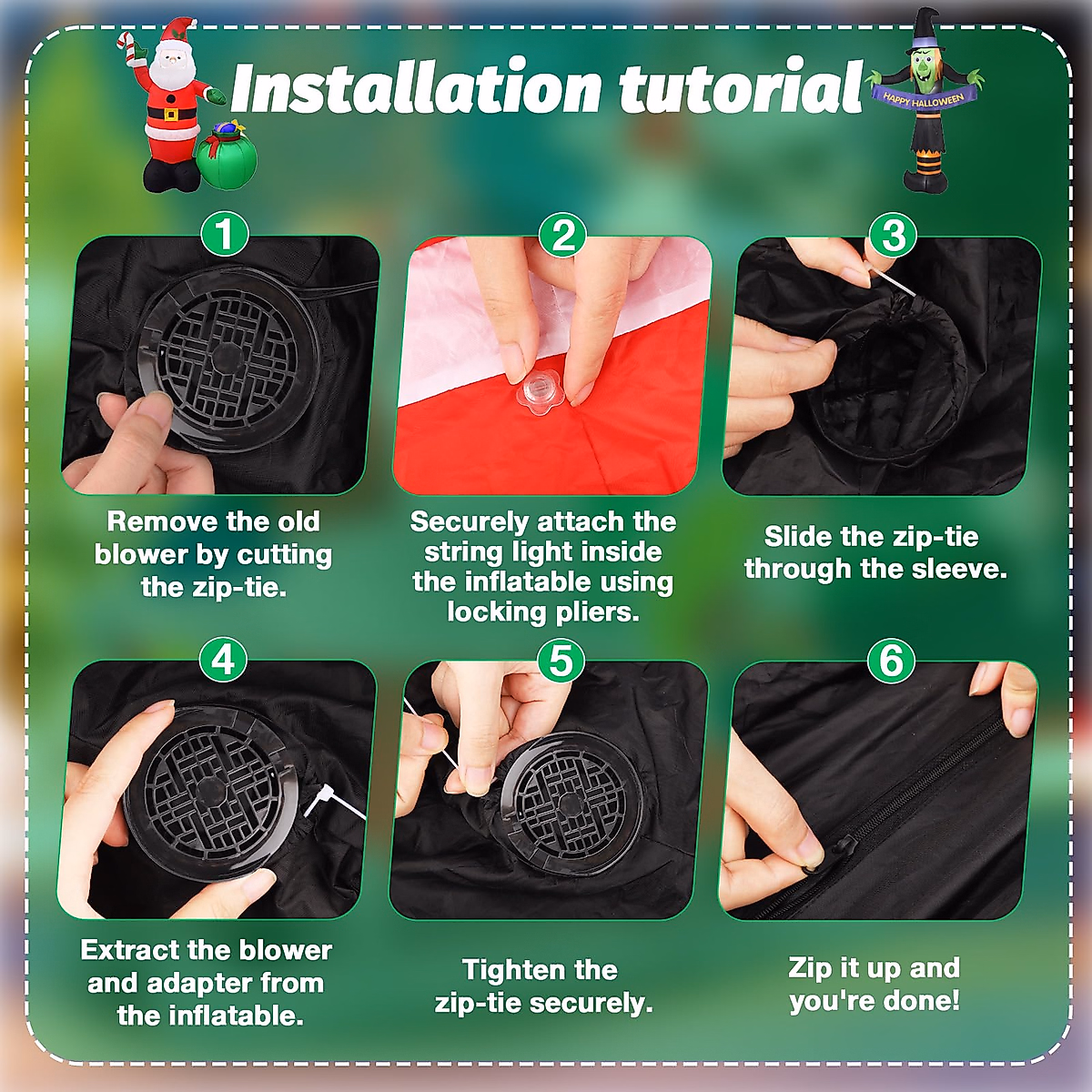 Installation tutorial

HAPPY HALLOWEEN

1
Remove the old blower by cutting the zip-tie.

2
Securely attach the string light inside the inflatable using locking pliers.

3
Slide the zip-tie through the sleeve.

4
Extract the blower and adapter from the inflatable.

5
Tighten the zip-tie securely.

6
Zip it up and you're done!