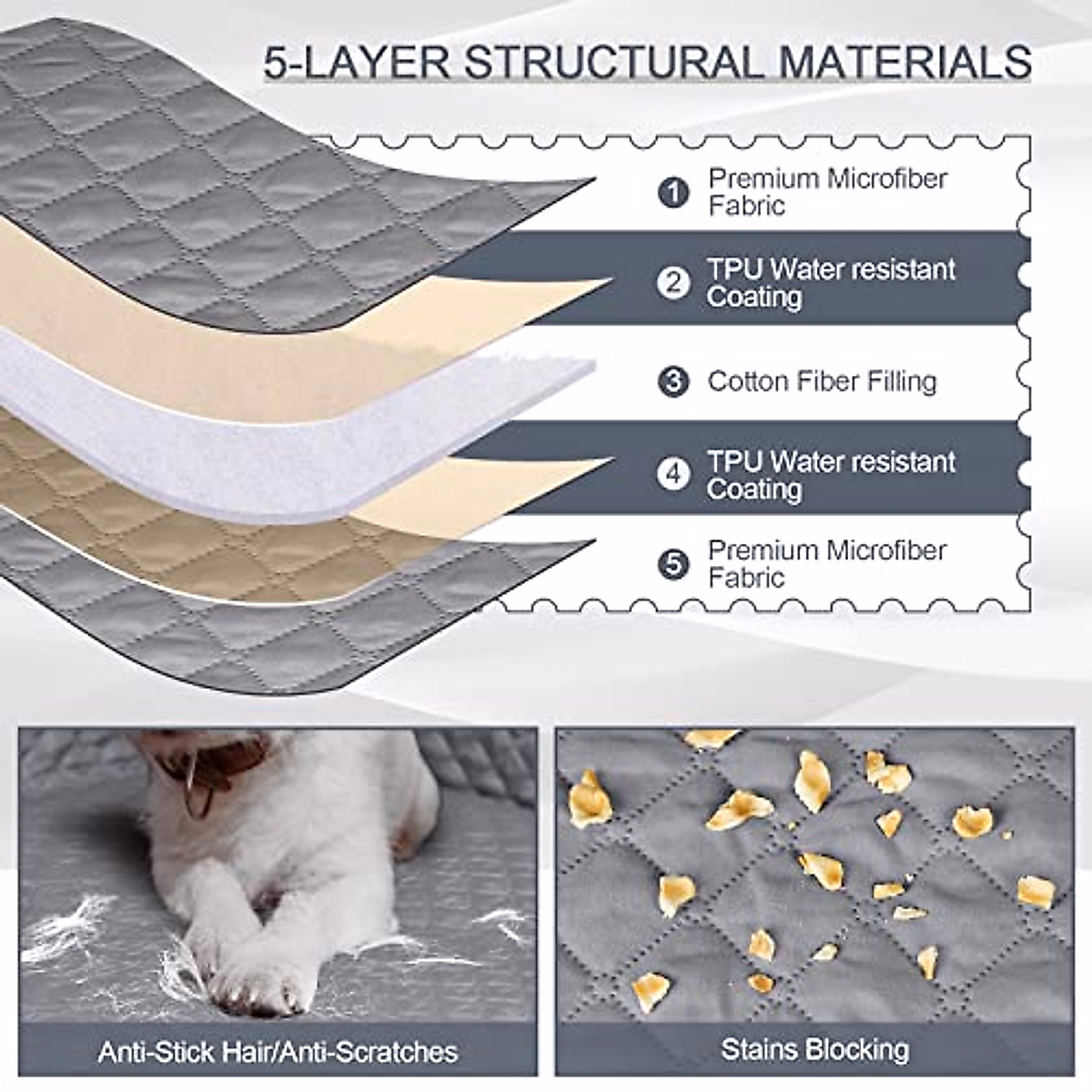 5-LAYER STRUCTURAL MATERIALS

1 Premium Microfiber Fabric

2 TPU Water resistant Coating

3 Cotton Fiber Filling

4 TPU Water resistant Coating

5 Premium Microfiber Fabric

Anti-Stick Hair/Anti-Scratches

Stains Blocking