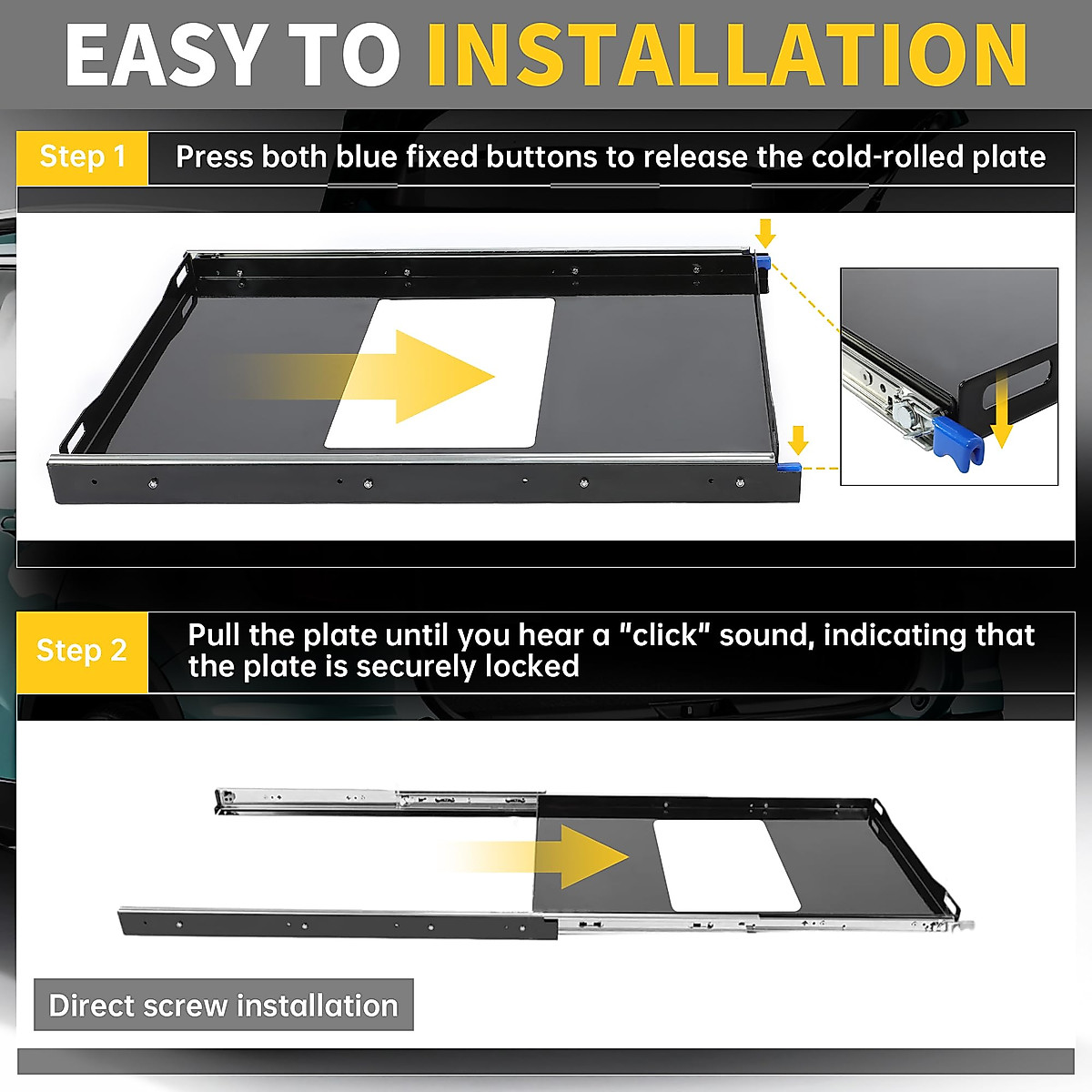 EASY TO INSTALLATION

Step 1

Press both blue fixed buttons to release the cold-rolled plate

Step 2

Pull the plate until you hear a "click" sound, indicating that the plate is securely locked

Direct screw installation