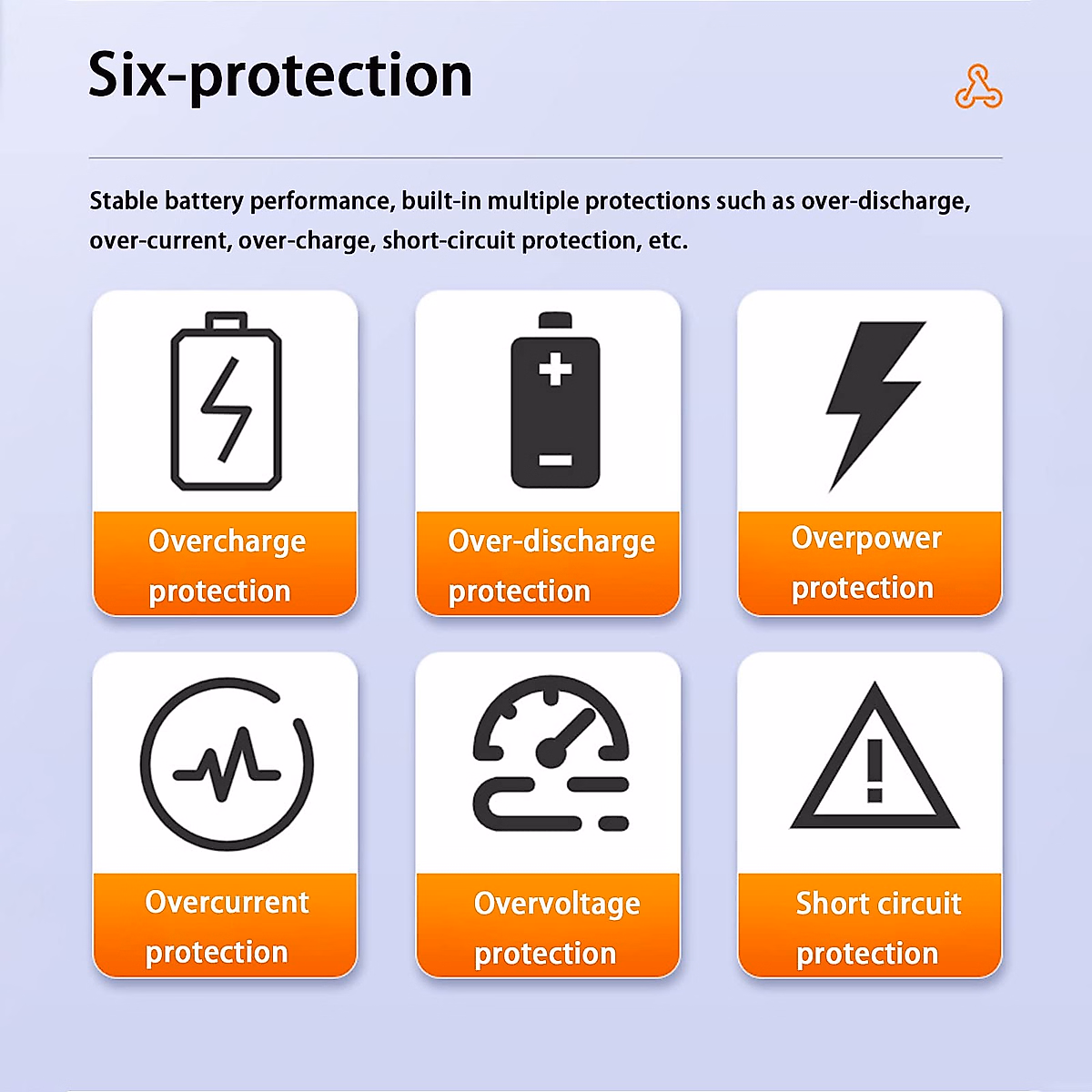 Six-protection

Stable battery performance, built-in multiple protections such as over-discharge, over-current, over-charge, short-circuit protection, etc.

Overcharge protection

Over-discharge protection

Overpower protection

Overcurrent protection

Overvoltage protection

Short circuit protection