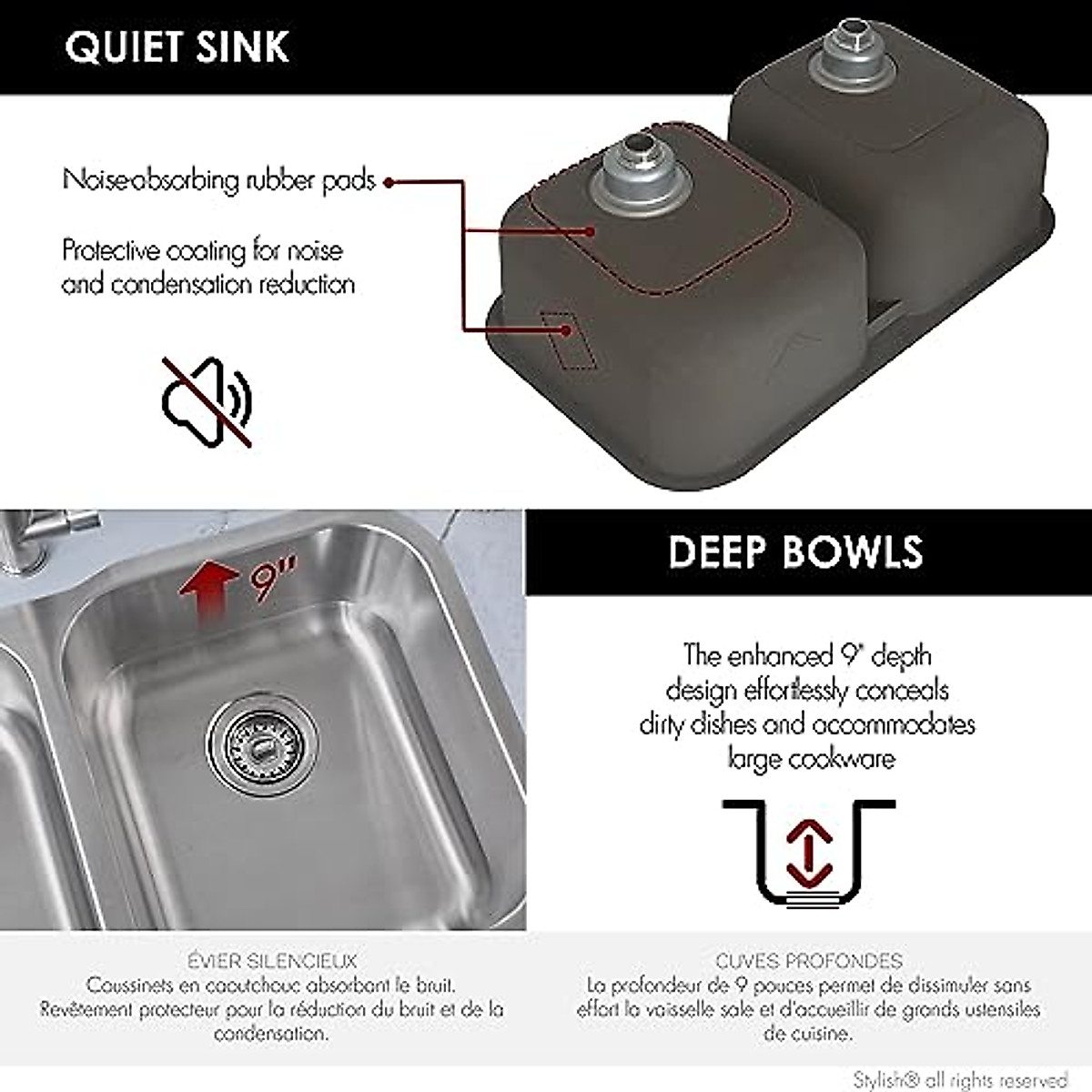 QUIET SINK

Noise-absorbing rubber pads

Protective coating for noise and condensation reduction

9"

DEEP BOWLS

The enhanced 9" depth design effortlessly conceals dirty dishes and accommodates large cookware

ÉVIER SILENCIEUX
Coussinets en caoutchouc absorbant le bruit. Revêtement protecteur pour la réduction du bruit et de la condensation.

CUVES PROFONDES
La profondeur de 9 pouces permet de dissimuler sans effort la vaisselle sale et d'accueillir de grands ustensiles de cuisine.

Stylish® all rights reserved