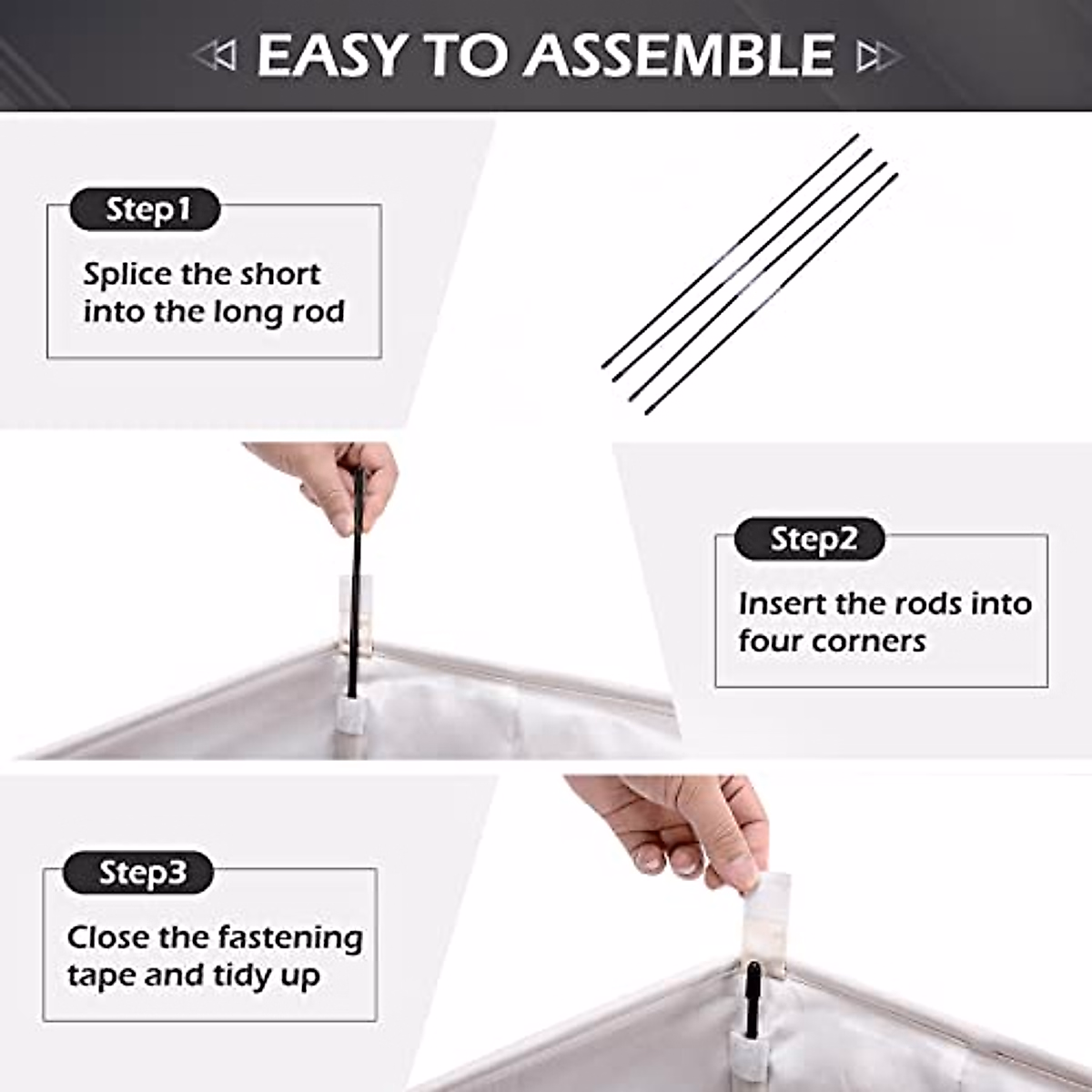 EASY TO ASSEMBLE

Step1

Splice the short into the long rod

Step2

Insert the rods into four corners

Step3

Close the fastening tape and tidy up