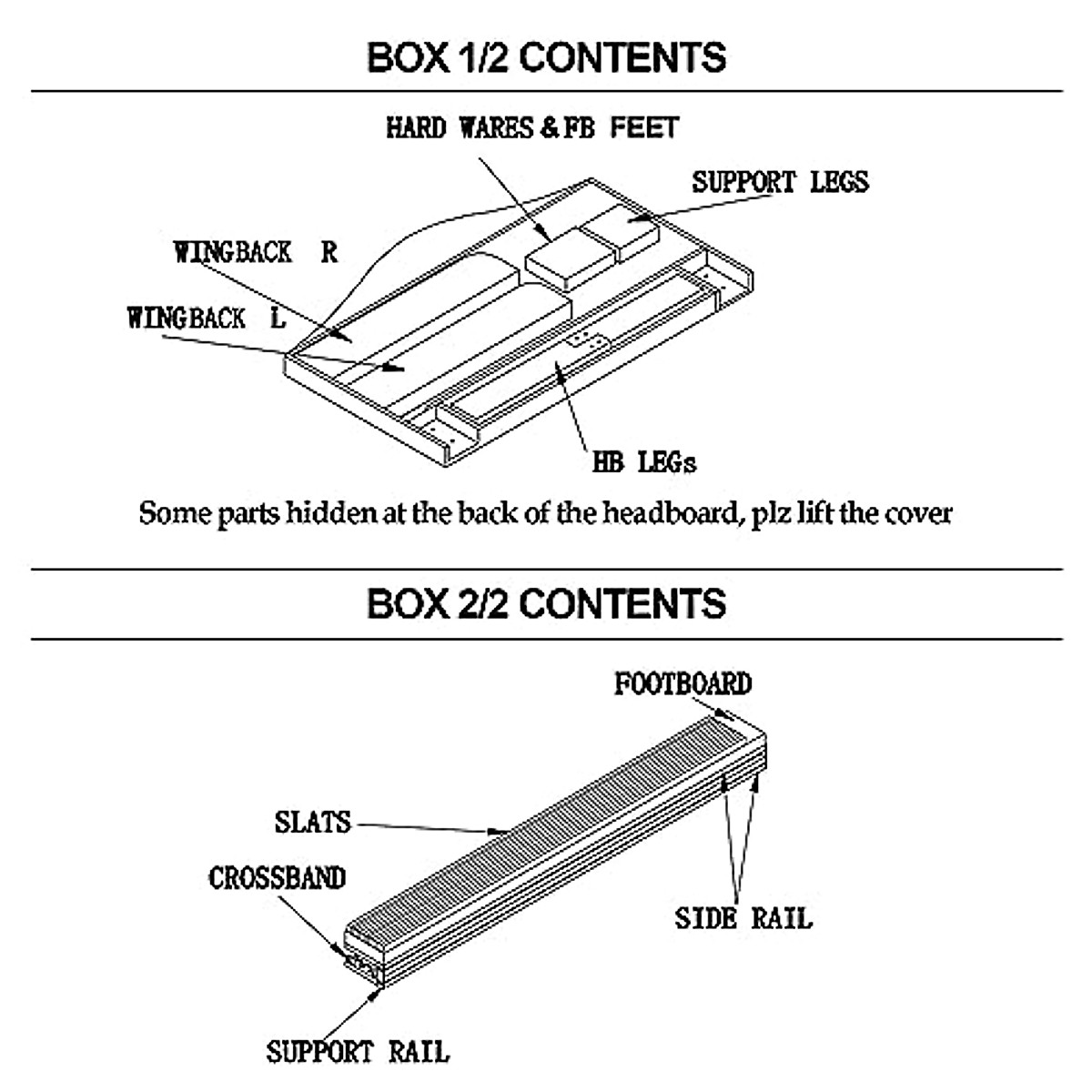 BOX 1/2 CONTENTS

HARD WARES & FB FEET

SUPPORT LEGS

WINGBACK R

WINGBACK L

HB LEGs

Some parts hidden at the back of the headboard, plz lift the cover

BOX 2/2 CONTENTS

FOOTBOARD

SLATS

CROSSBAND

SIDE RAIL

SUPPORT RAIL