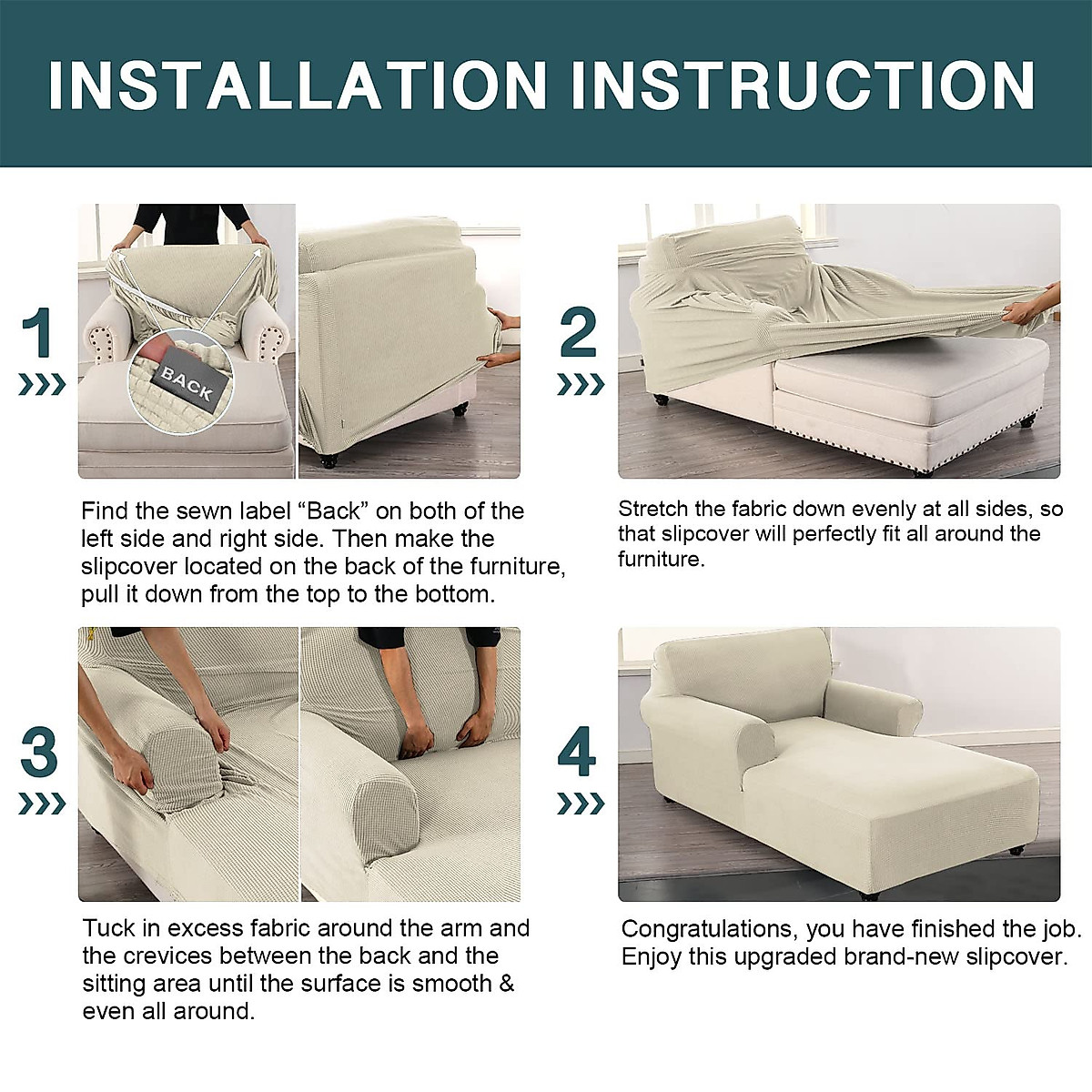 INSTALLATION INSTRUCTION

1

BACK

Find the sewn label “Back” on both of the left side and right side. Then make the slipcover located on the back of the furniture, pull it down from the top to the bottom.

2

Stretch the fabric down evenly at all sides, so that slipcover will perfectly fit all around the furniture.

3

Tuck in excess fabric around the arm and the crevices between the back and the sitting area until the surface is smooth & even all around.

4

Congratulations, you have finished the job. Enjoy this upgraded brand-new slipcover.