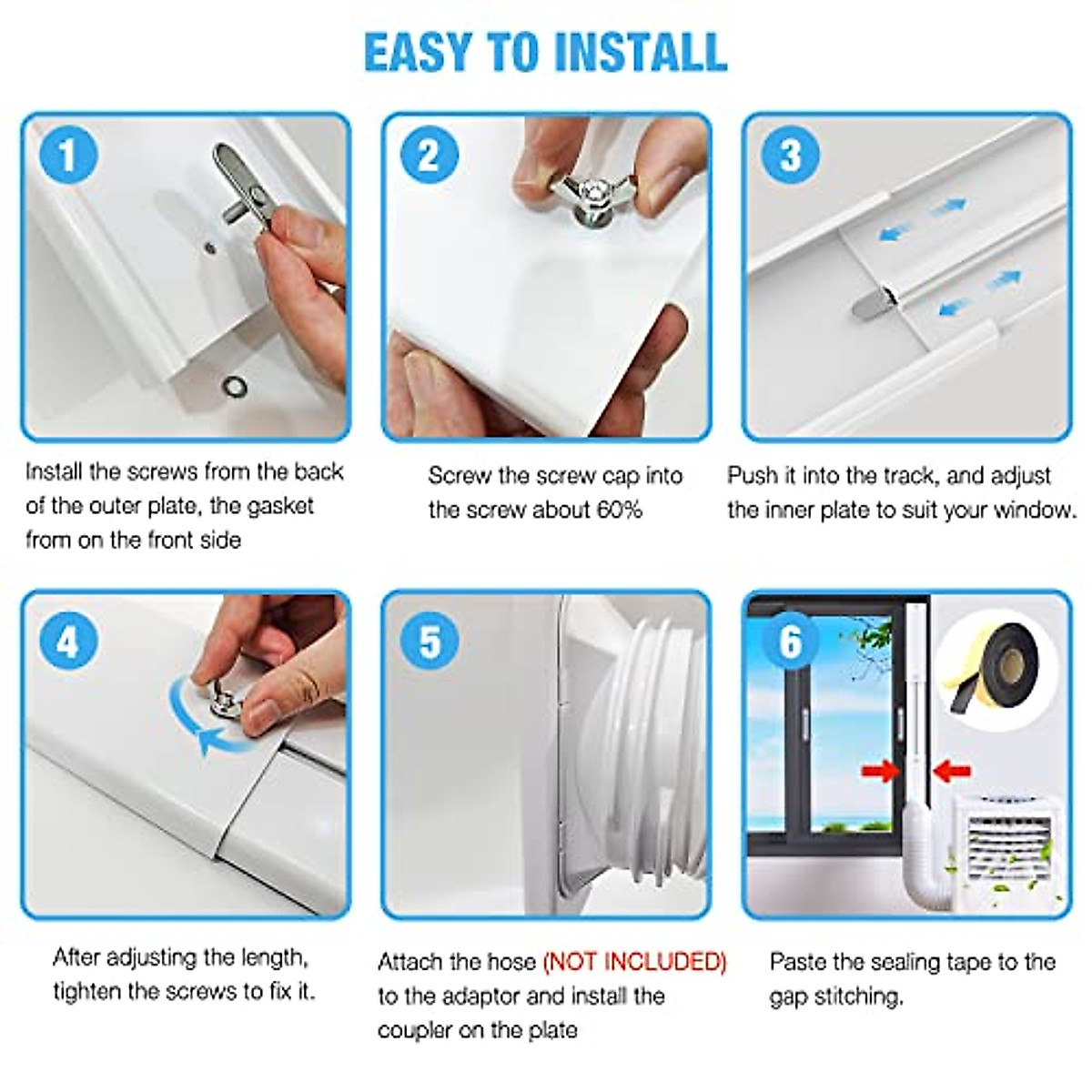 EASY TO INSTALL

1

Install the screws from the back of the outer plate, the gasket from on the front side

2

Screw the screw cap into the screw about 60%

3

Push it into the track, and adjust the inner plate to suit your window.

4

After adjusting the length, tighten the screws to fix it.

5

Attach the hose (NOT INCLUDED) to the adaptor and install the coupler on the plate

6

Paste the sealing tape to the gap stitching.