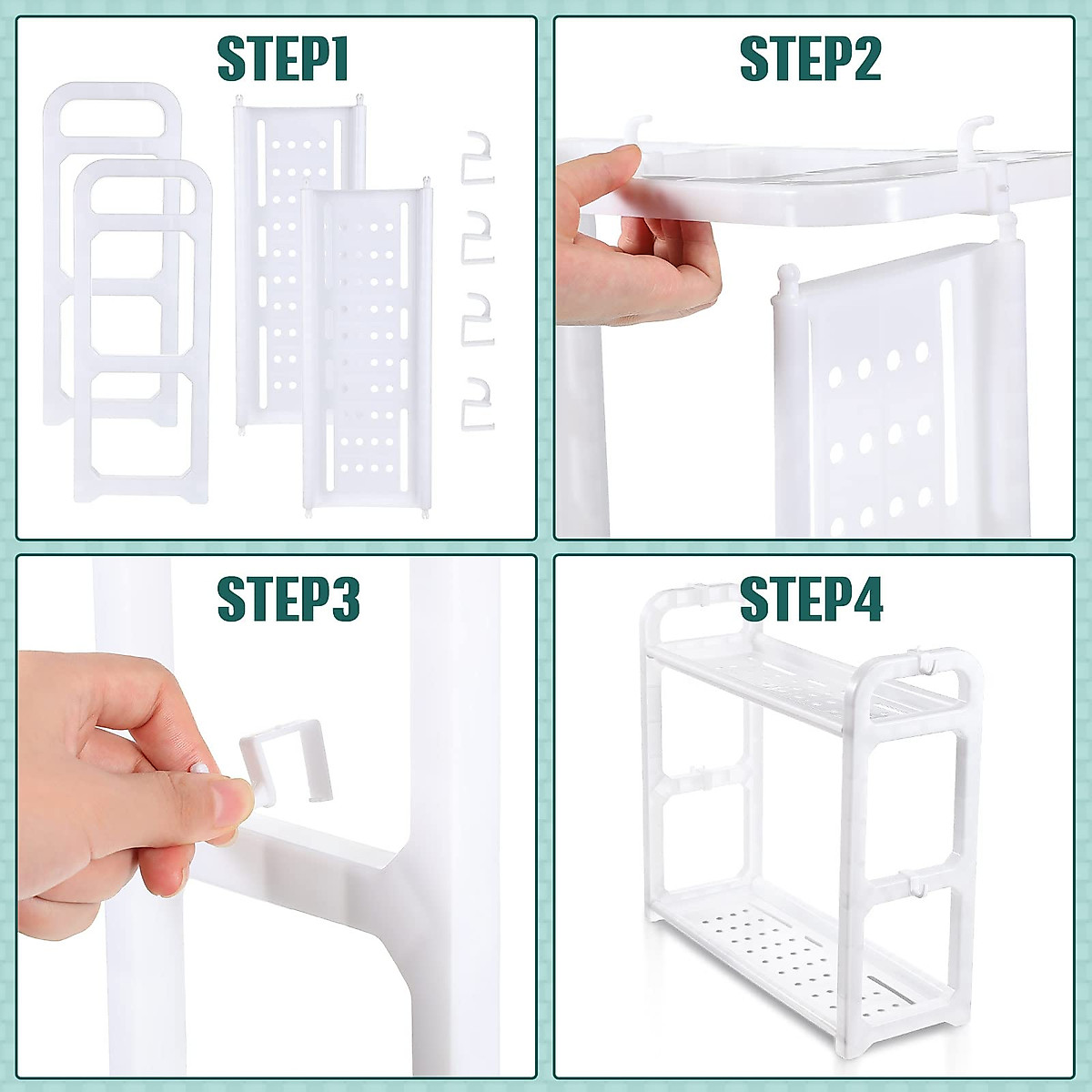 STEP1

STEP2

STEP3

STEP4