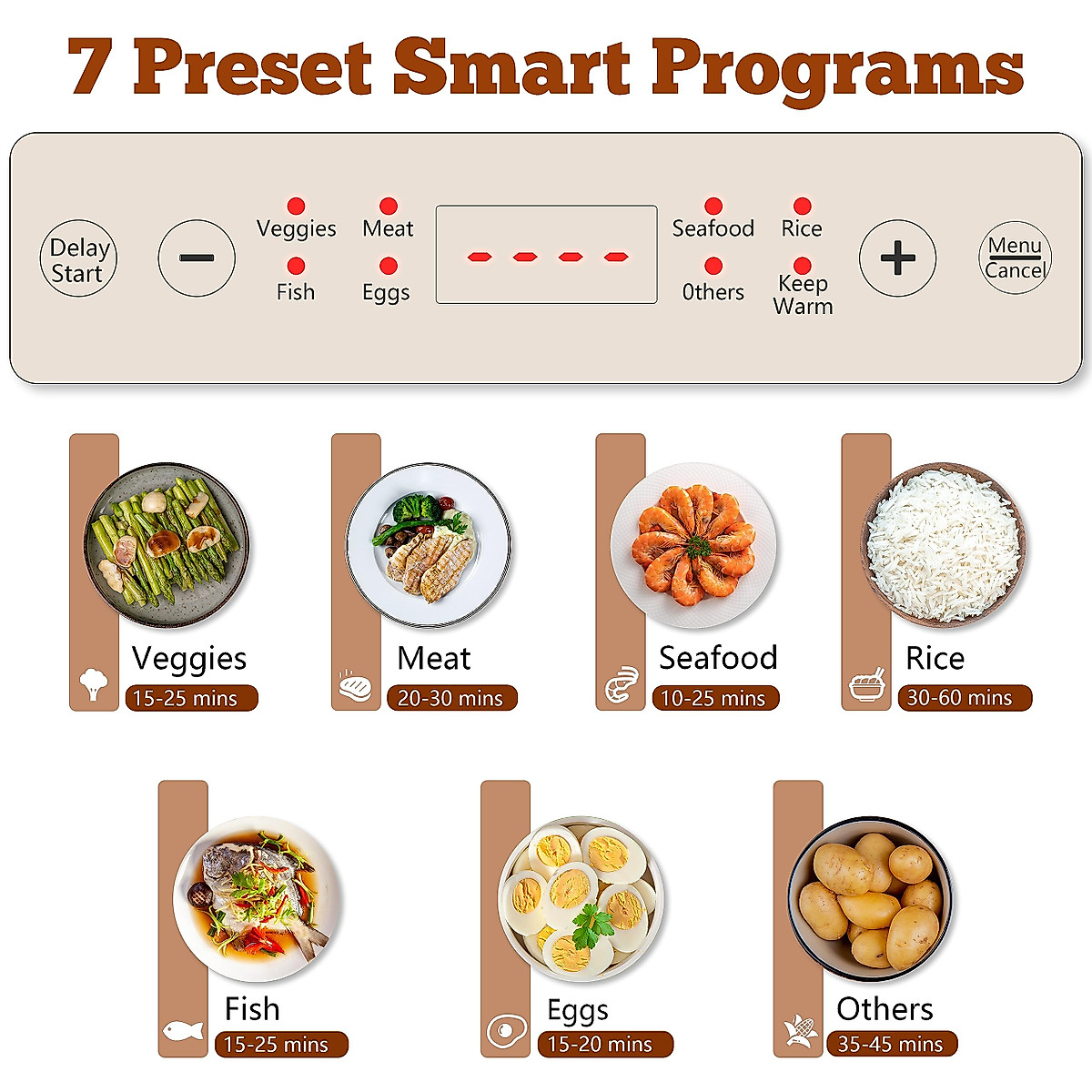 7 Preset Smart Programs

Delay Start

−

Veggies

Meat

Fish

Eggs

- - - -

Seafood

Rice

0thers

Keep Warm

+

Menu Cancel

Veggies
15-25 mins

Meat
20-30 mins

Seafood
10-25 mins

Rice
30-60 mins

Fish
15-25 mins

Eggs
15-20 mins

Others
35-45 mins