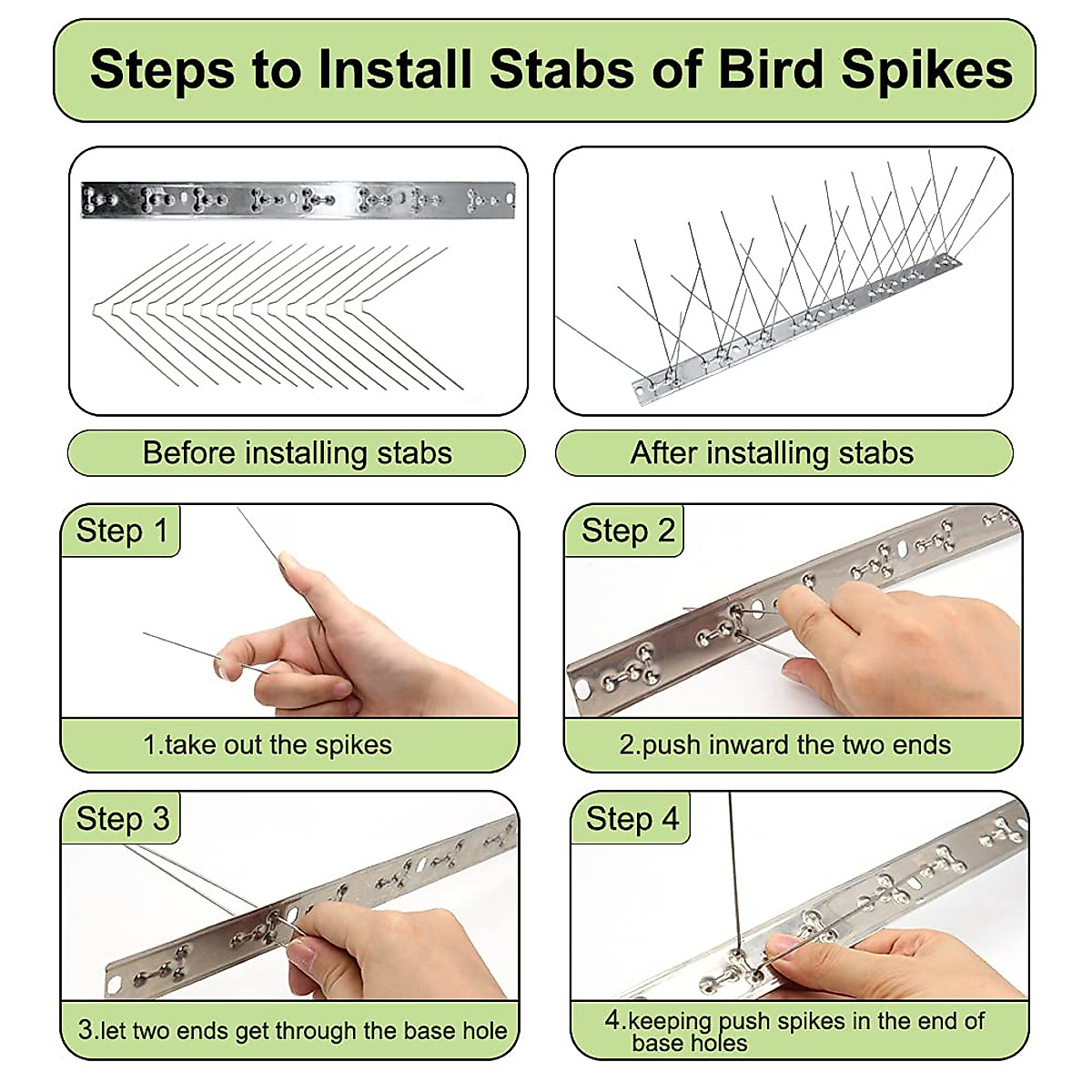 Steps to Install Stabs of Bird Spikes

Before installing stabs

After installing stabs

Step 1

1.take out the spikes

Step 2

2.push inward the two ends

Step 3

3.let two ends get through the base hole

Step 4

4.keeping push spikes in the end of base holes