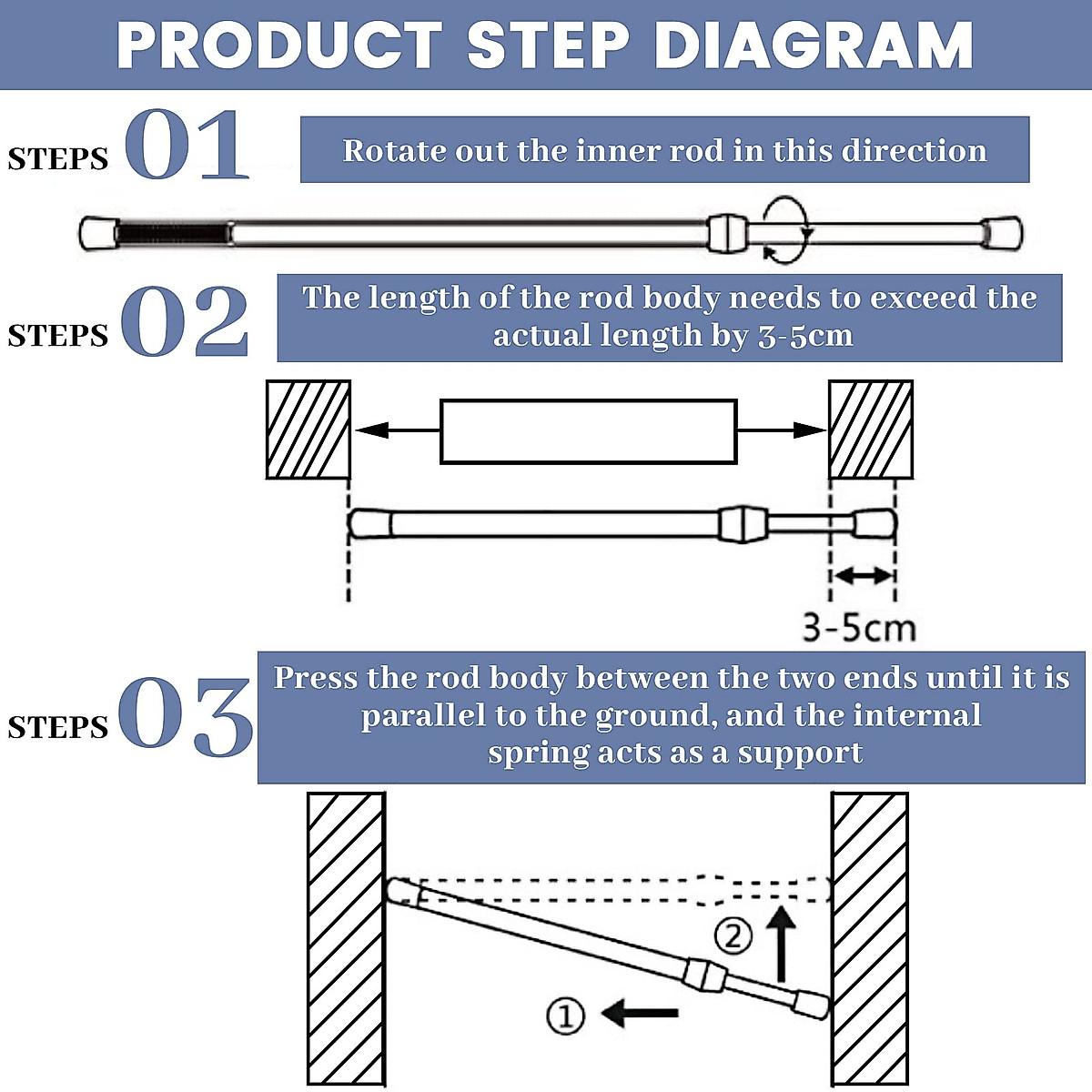 PRODUCT STEP DIAGRAM

STEPS 01

Rotate out the inner rod in this direction

STEPS 02

The length of the rod body needs to exceed the actual length by 3-5cm

3-5cm

STEPS 03

Press the rod body between the two ends until it is parallel to the ground, and the internal spring acts as a support

②

①