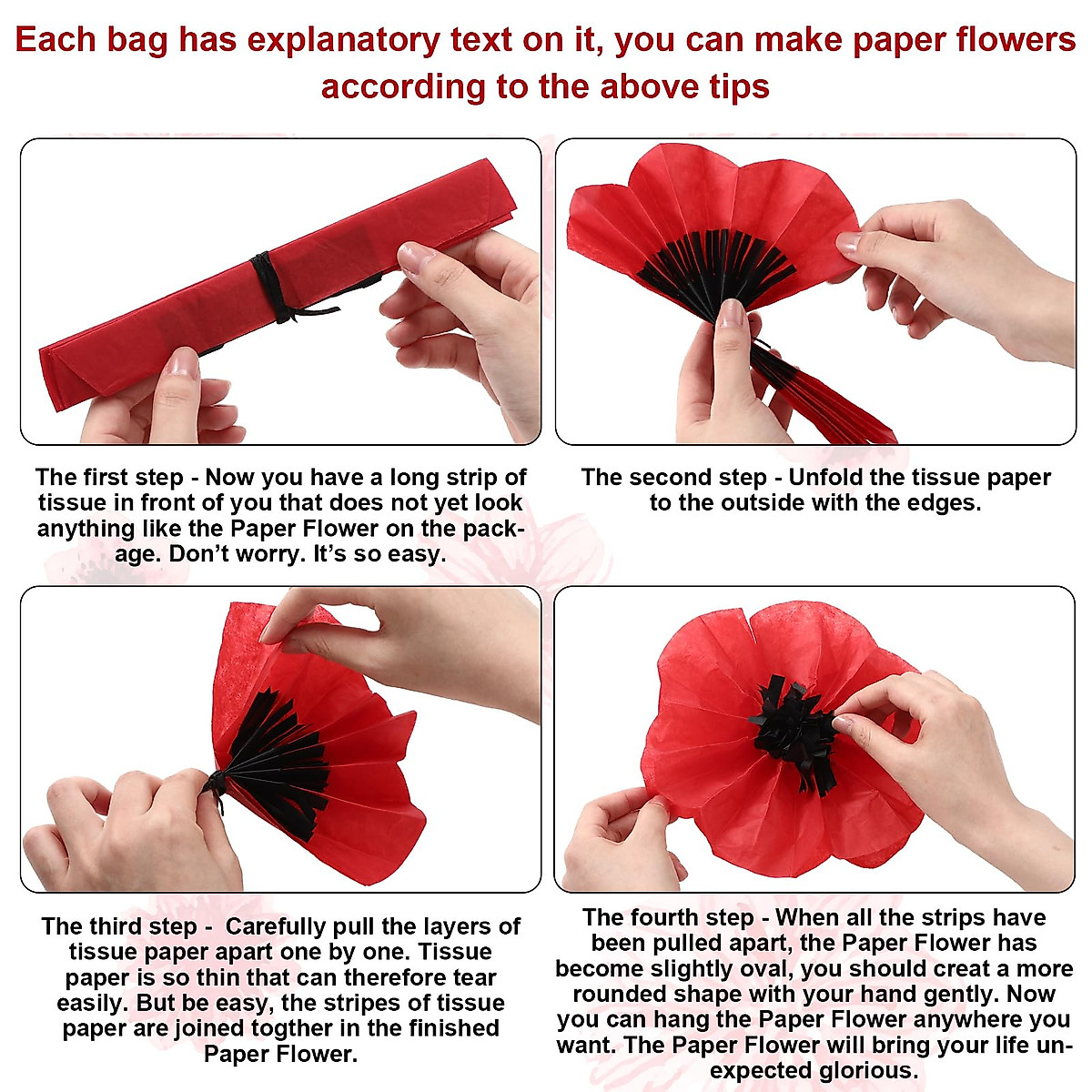 Each bag has explanatory text on it, you can make paper flowers according to the above tips

The first step - Now you have a long strip of tissue in front of you that does not yet look anything like the Paper Flower on the package. Don't worry. It's so easy.

The second step - Unfold the tissue paper to the outside with the edges.

The third step - Carefully pull the layers of tissue paper apart one by one. Tissue paper is so thin that can therefore tear easily. But be easy, the stripes of tissue paper are joined togther in the finished Paper Flower.

The fourth step - When all the strips have been pulled apart, the Paper Flower has become slightly oval, you should creat a more rounded shape with your hand gently. Now you can hang the Paper Flower anywhere you want. The Paper Flower will bring your life unexpected glorious.