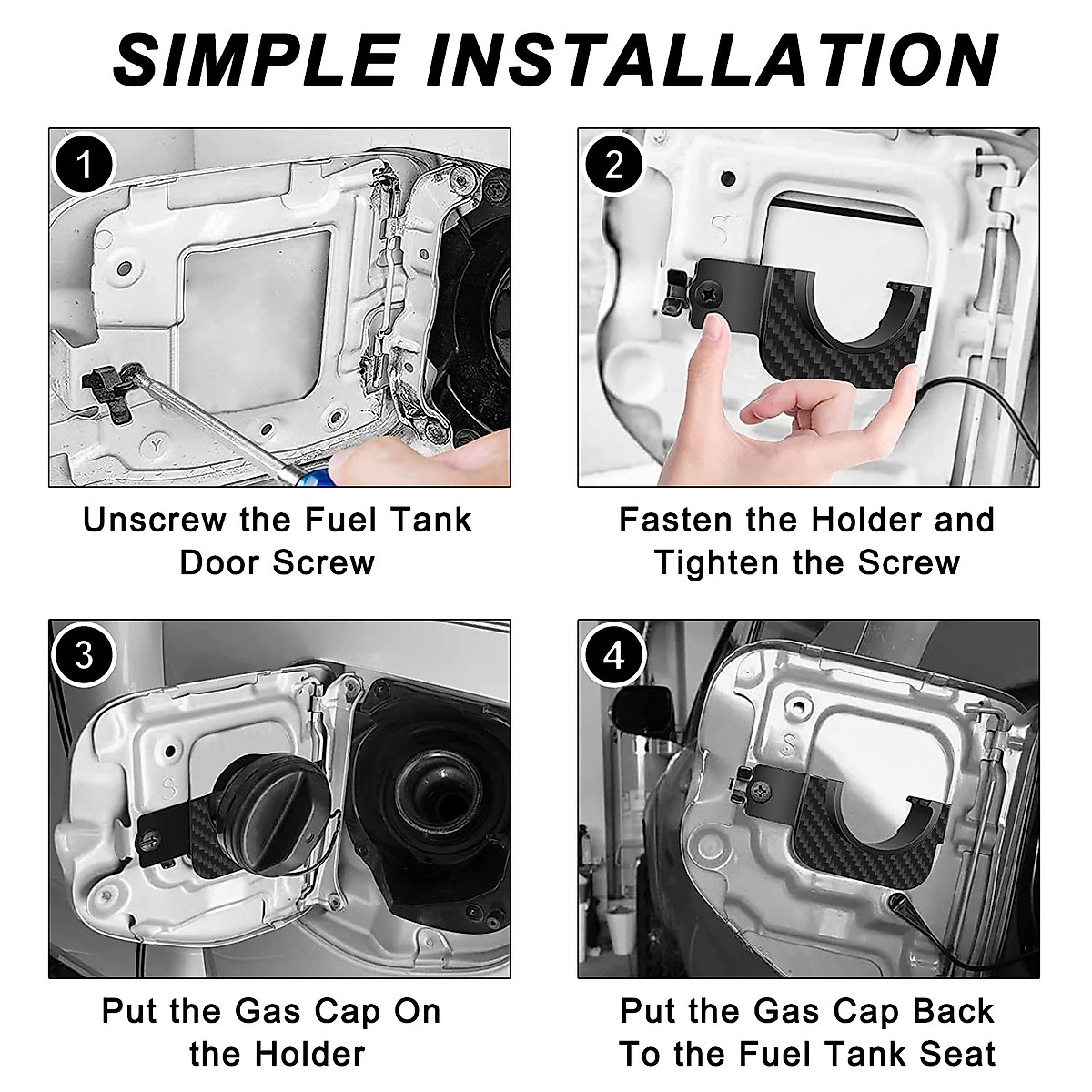 SIMPLE INSTALLATION

1

Unscrew the Fuel Tank Door Screw

2

Fasten the Holder and Tighten the Screw

3

Put the Gas Cap On the Holder

4

Put the Gas Cap Back To the Fuel Tank Seat