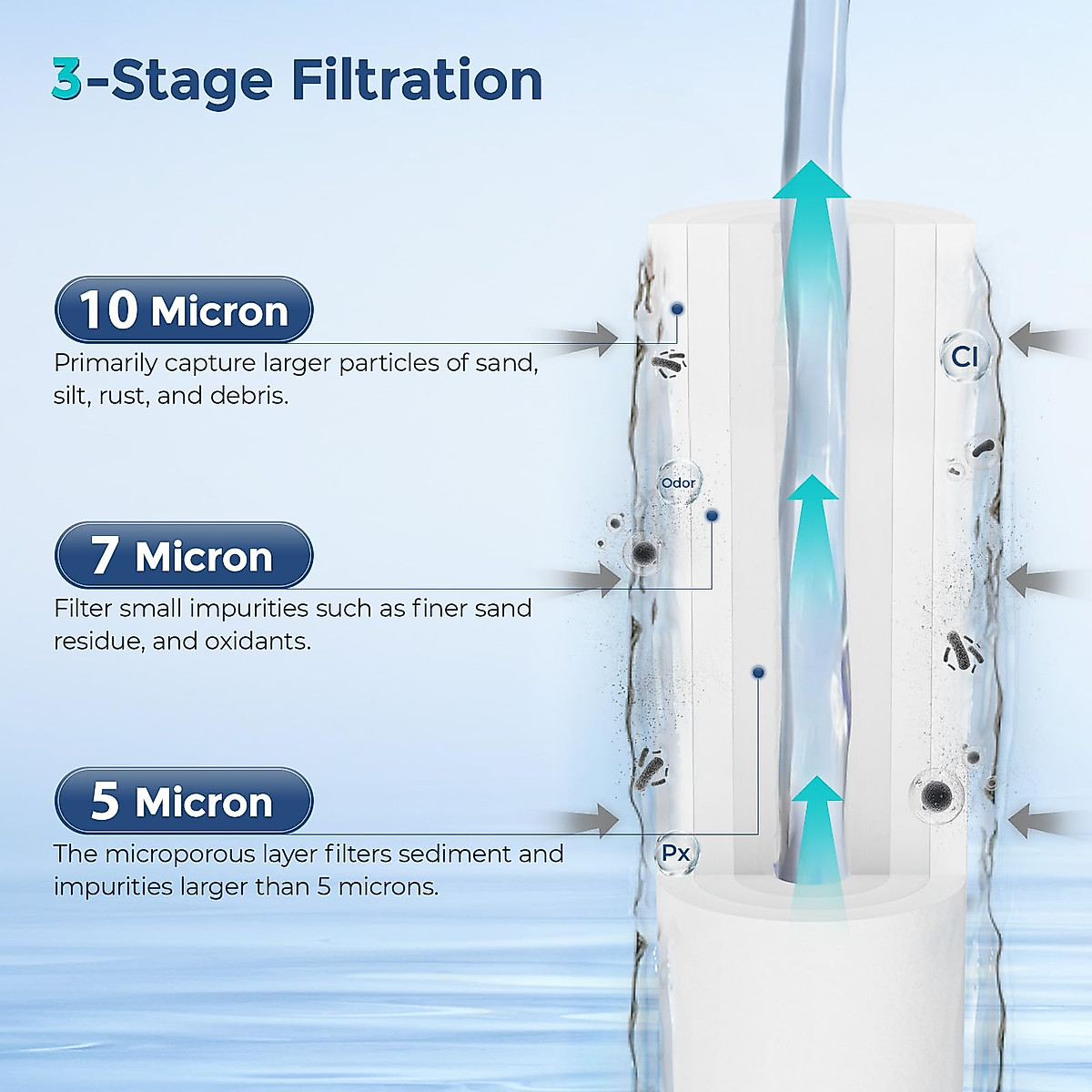 3-Stage Filtration

10 Micron

Primarily capture larger particles of sand, silt, rust, and debris.

7 Micron

Filter small impurities such as finer sand residue, and oxidants.

5 Micron

The microporous layer filters sediment and impurities larger than 5 microns.

Cl

Odor

Px