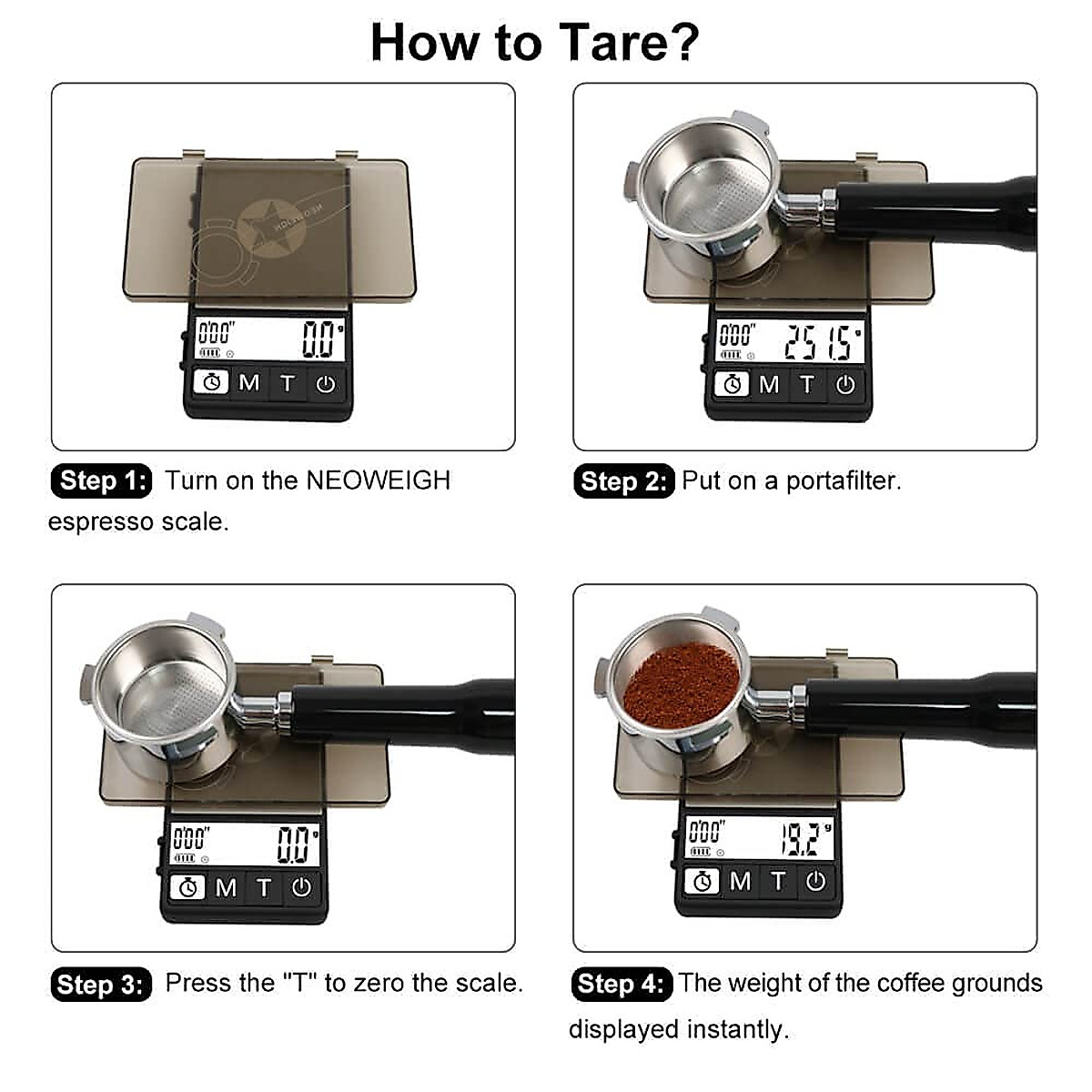 How to Tare?

0'00" 0.0 g
M T

Step 1: Turn on the NEOWEIGH espresso scale.

0'00" 251.5 g
M T

Step 2: Put on a portafilter.

0'00" 0.0 g
M T

Step 3: Press the "T" to zero the scale.

0'00" 19.2 g
M T

Step 4: The weight of the coffee grounds displayed instantly.