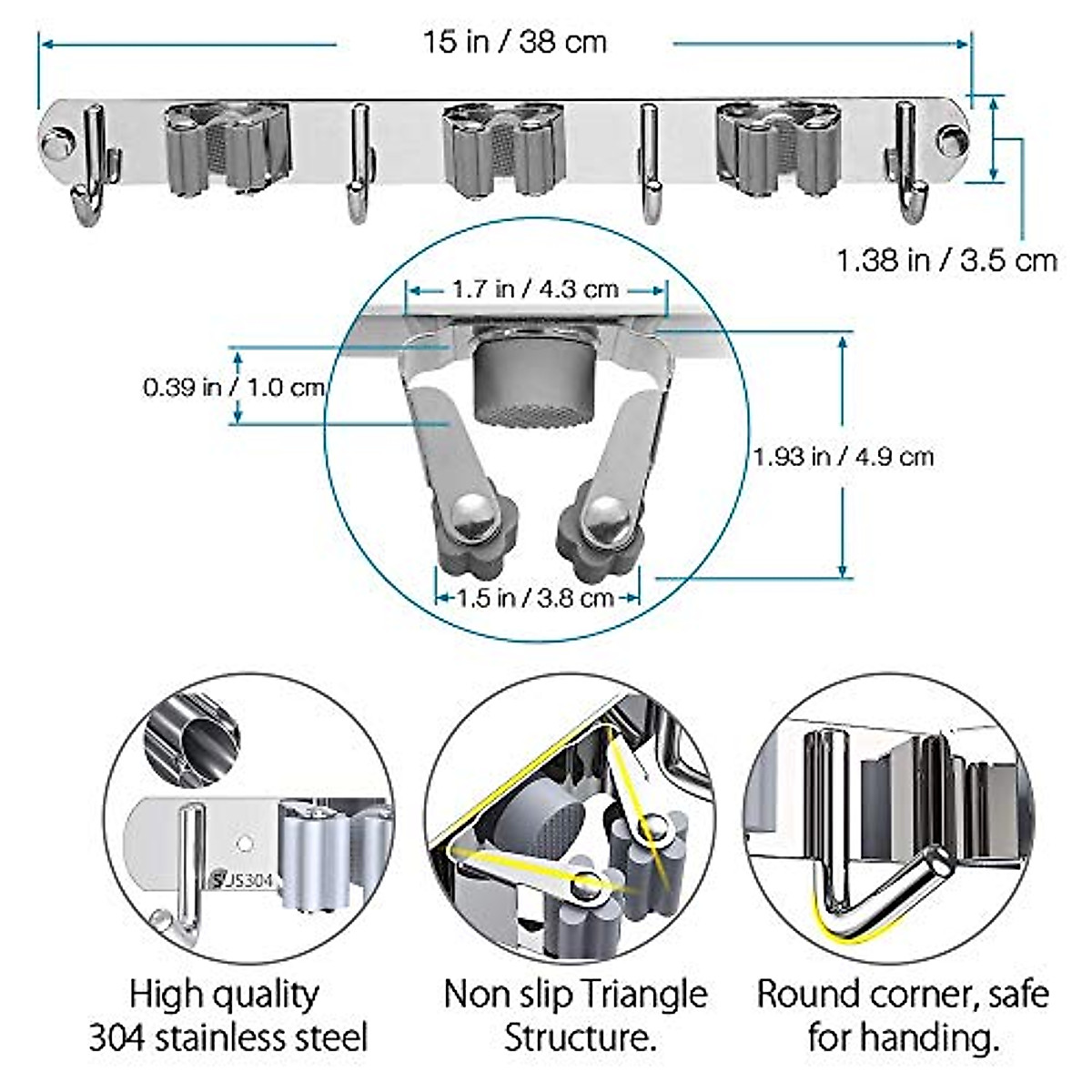 15 in / 38 cm

1.38 in / 3.5 cm

1.7 in / 4.3 cm

0.39 in / 1.0 cm

1.93 in / 4.9 cm

1.5 in / 3.8 cm

SUS304

High quality 304 stainless steel

Non slip Triangle Structure.

Round corner, safe for handing.