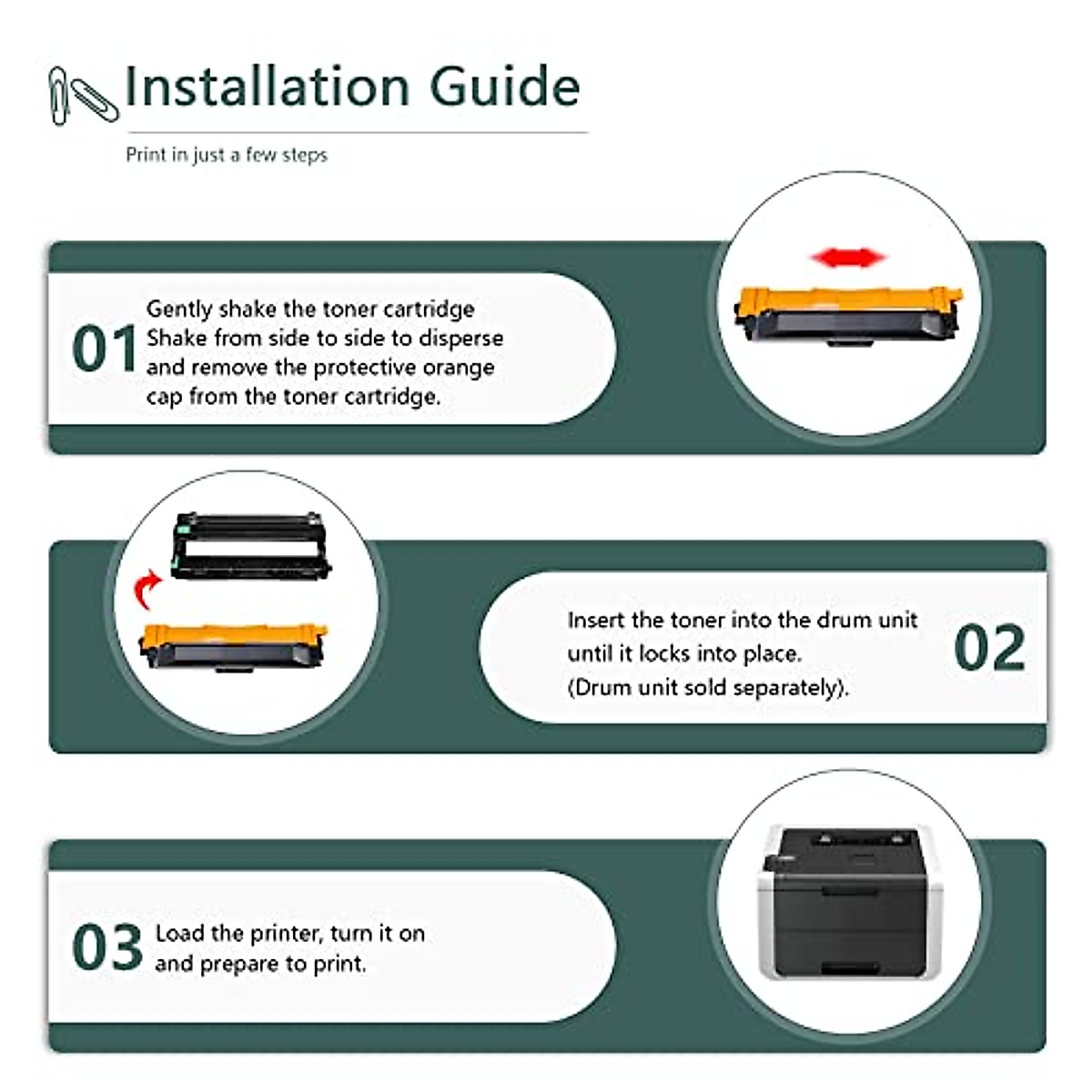 Installation Guide

Print in just a few steps

01 Gently shake the toner cartridge Shake from side to side to disperse and remove the protective orange cap from the toner cartridge.

Insert the toner into the drum unit until it locks into place. (Drum unit sold separately). 02

03 Load the printer, turn it on and prepare to print.