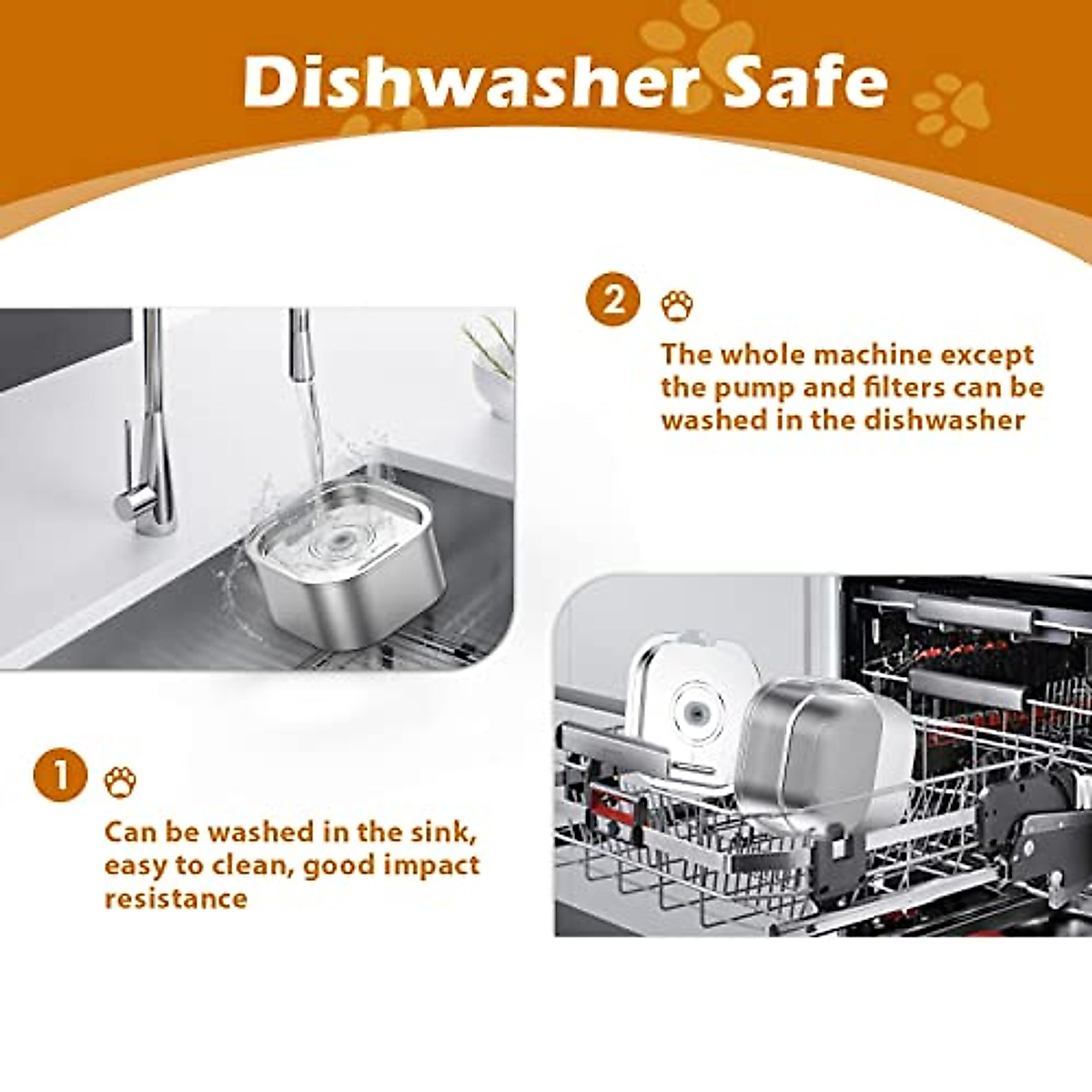 Dishwasher Safe

2

The whole machine except the pump and filters can be washed in the dishwasher

1

Can be washed in the sink, easy to clean, good impact resistance