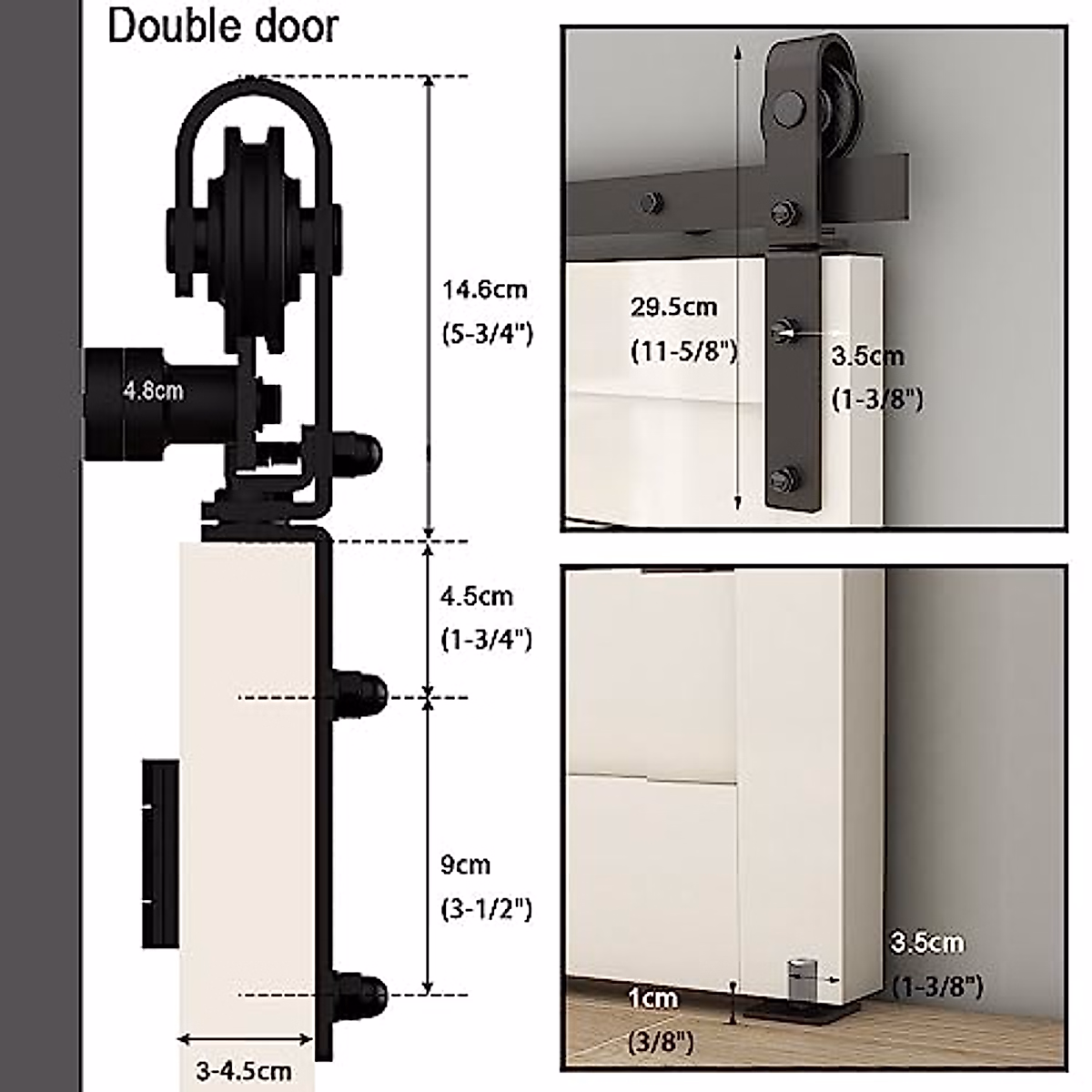 Double door

14.6cm
(5-3/4")

4.8cm

4.5cm
(1-3/4")

9cm
(3-1/2")

3-4.5cm

29.5cm
(11-5/8")

3.5cm
(1-3/8")

3.5cm
(1-3/8")

1cm
(3/8")