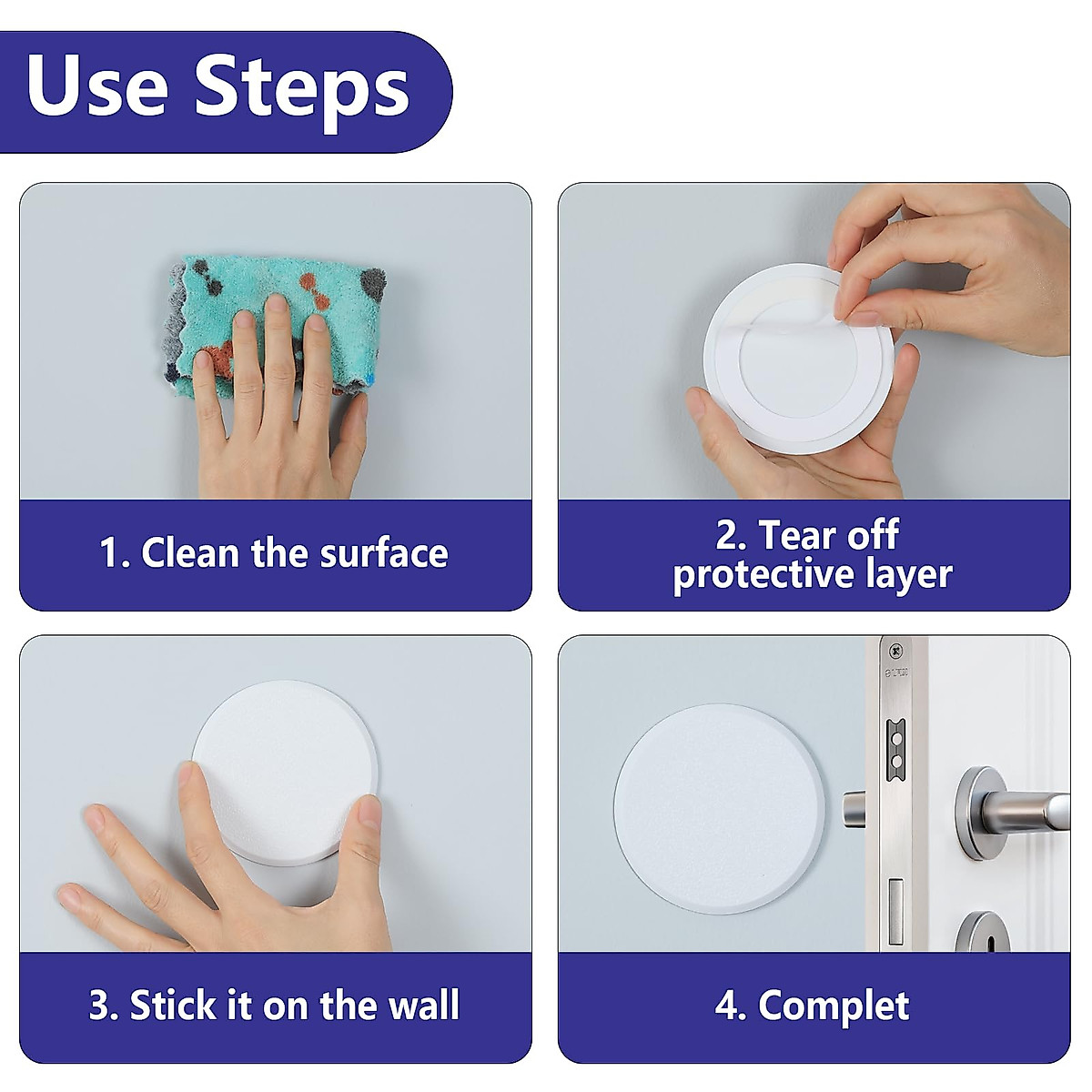 Use Steps

1. Clean the surface

2. Tear off protective layer

3. Stick it on the wall

4. Complet