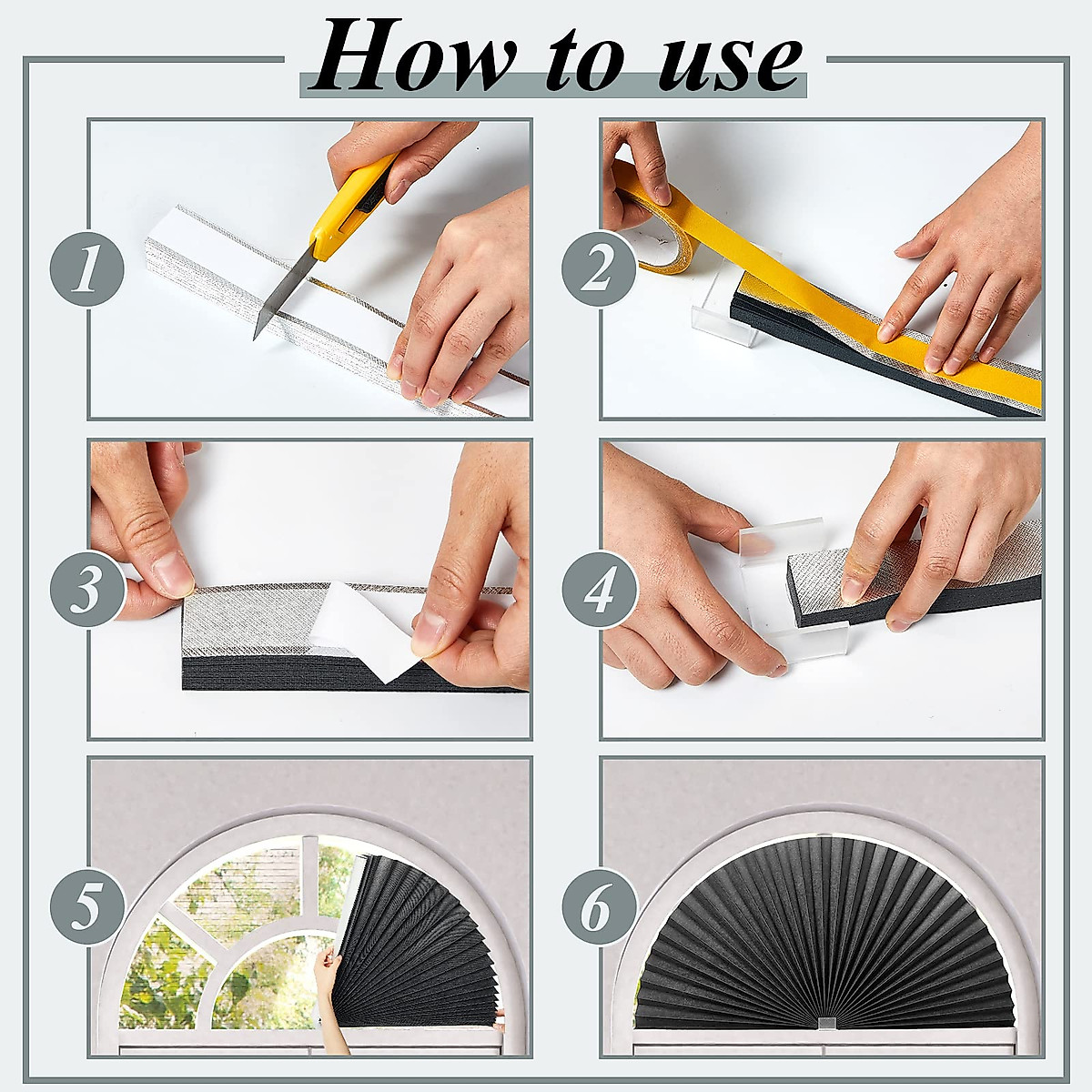 How to use

1

2

3

4

5

6