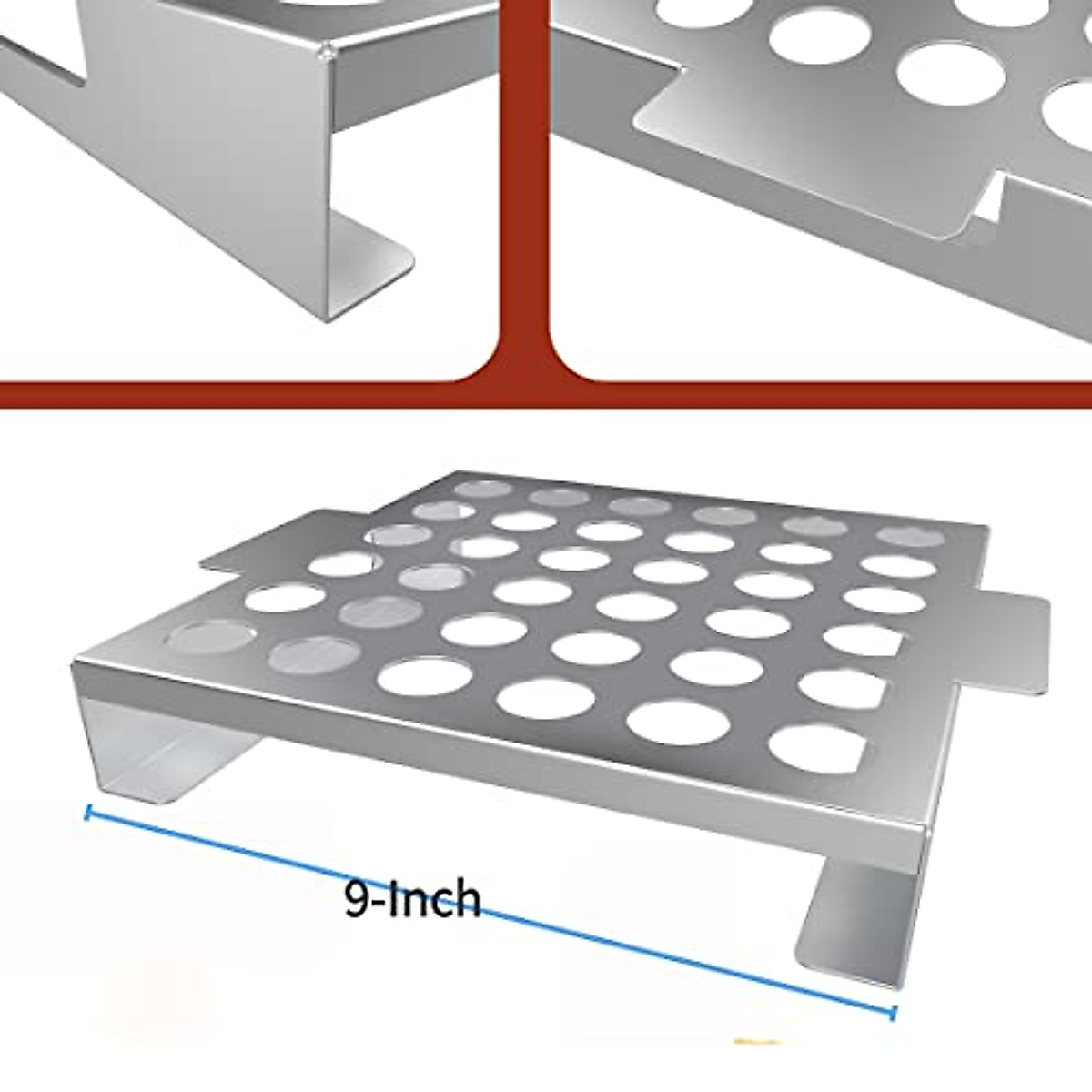 9-Inch