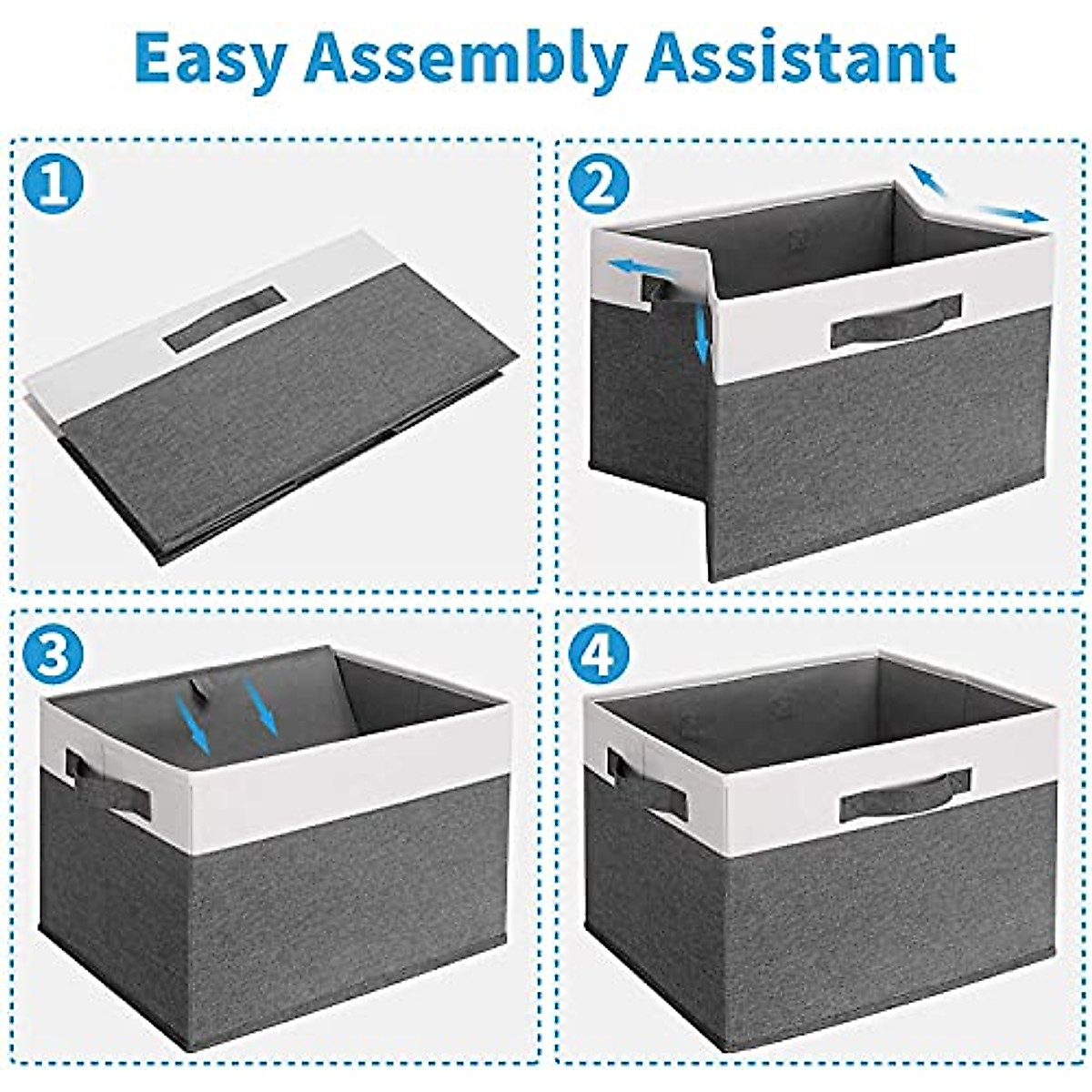 Easy Assembly Assistant

1

2

3

4