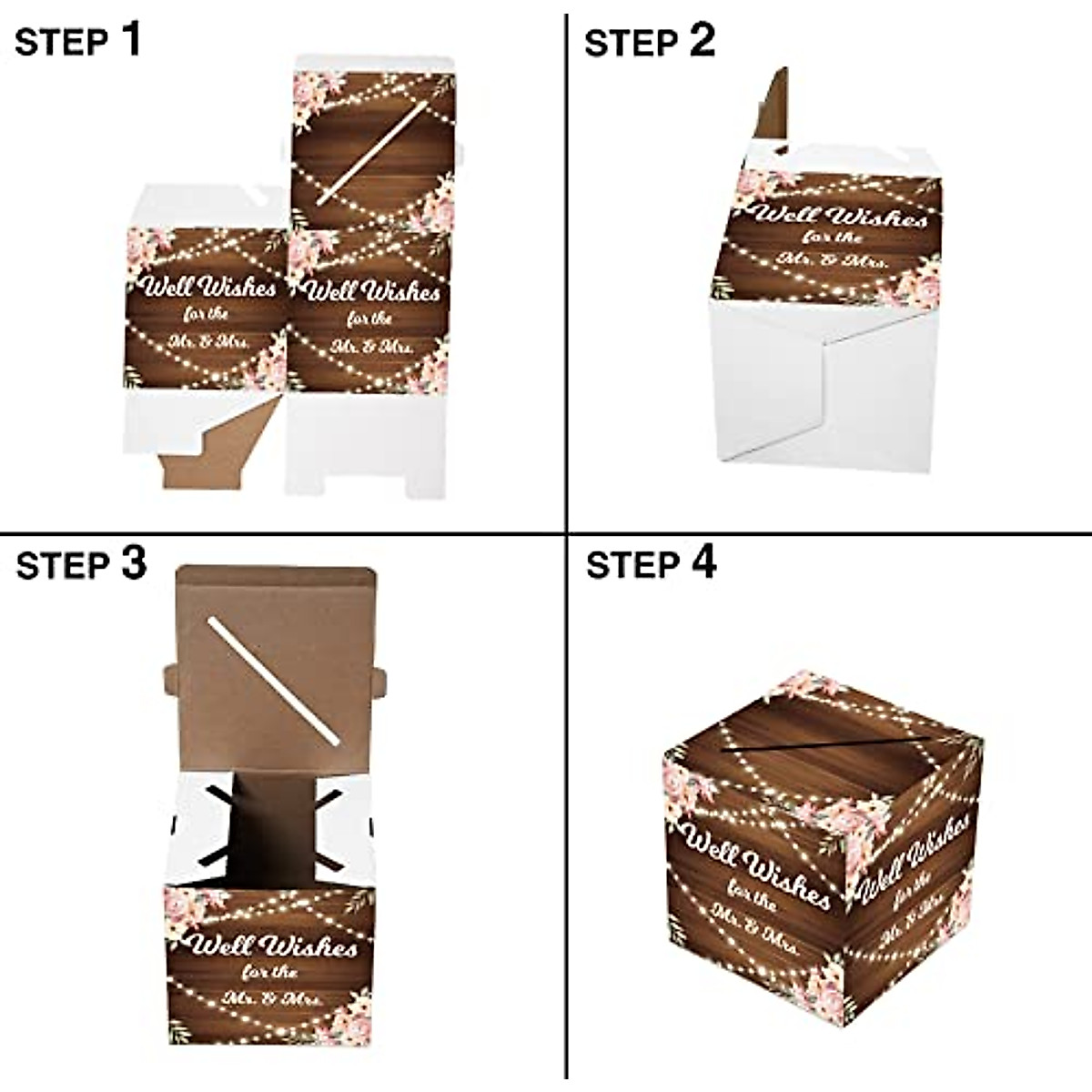 STEP 1

Well Wishes for the Mr. & Mrs.

Well Wishes for the Mr. & Mrs.

STEP 2

Well Wishes for the Mr. & Mrs.

STEP 3

Well Wishes for the Mr. & Mrs.

STEP 4

Well Wishes for the Mr. & Mrs.

Well Wishes for the Mr. & Mrs.