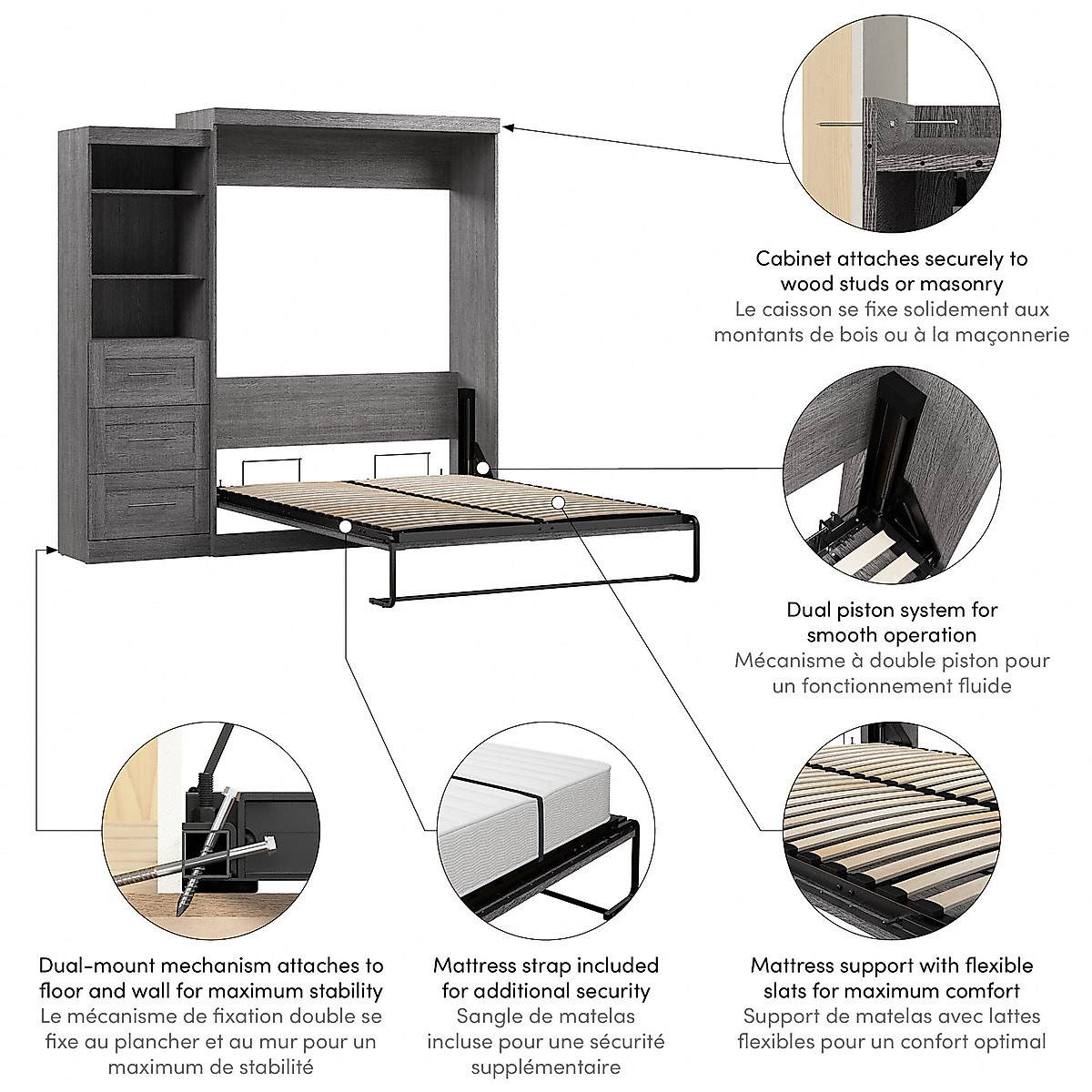 Cabinet attaches securely to wood studs or masonry
Le caisson se fixe solidement aux montants de bois ou à la maçonnerie

Dual piston system for smooth operation
Mécanisme à double piston pour un fonctionnement fluide

Dual-mount mechanism attaches to floor and wall for maximum stability
Le mécanisme de fixation double se fixe au plancher et au mur pour un maximum de stabilité

Mattress strap included for additional security
Sangle de matelas incluse pour une sécurité supplémentaire

Mattress support with flexible slats for maximum comfort
Support de matelas avec lattes flexibles pour un confort optimal