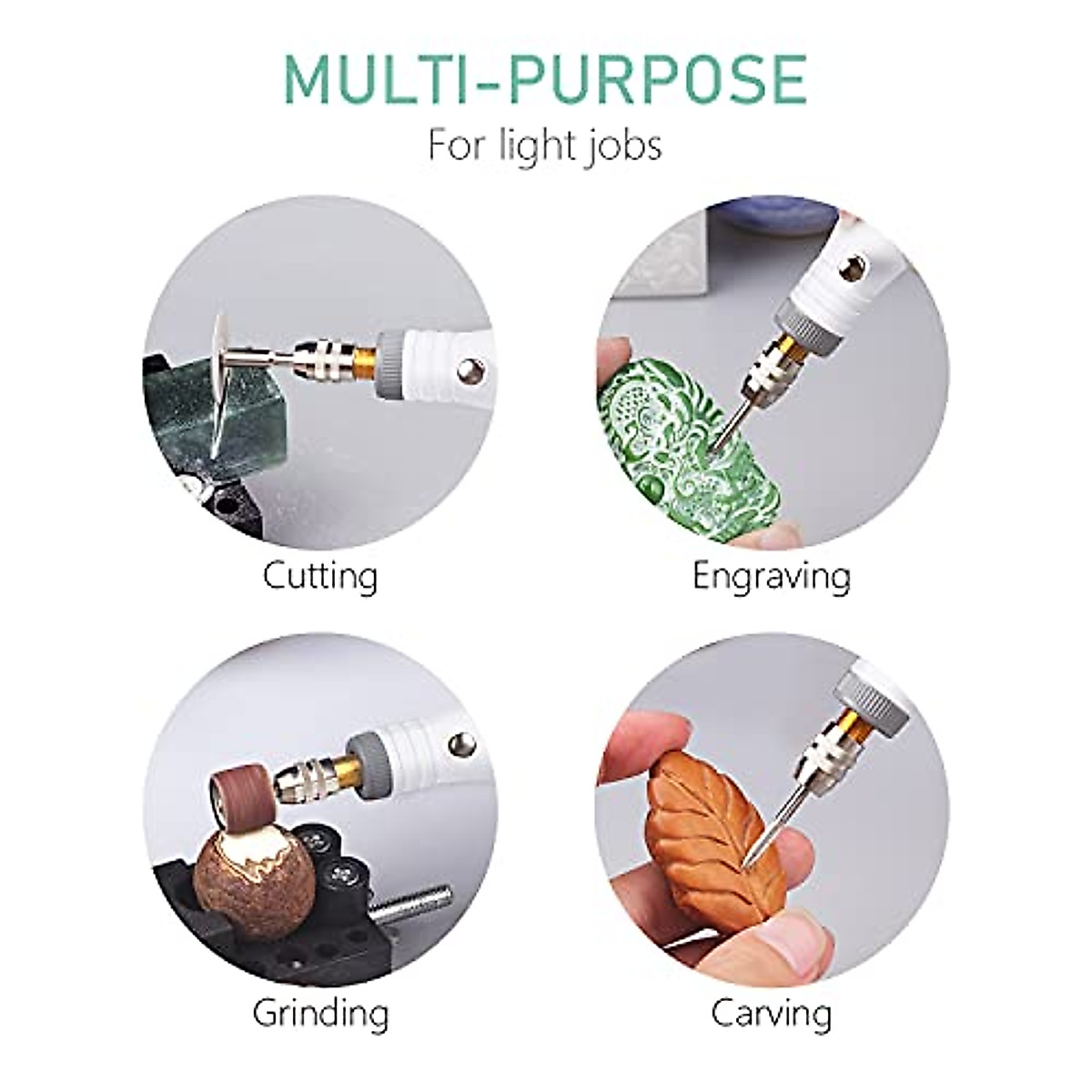 MULTI-PURPOSE
For light jobs

Cutting

Engraving

Grinding

Carving