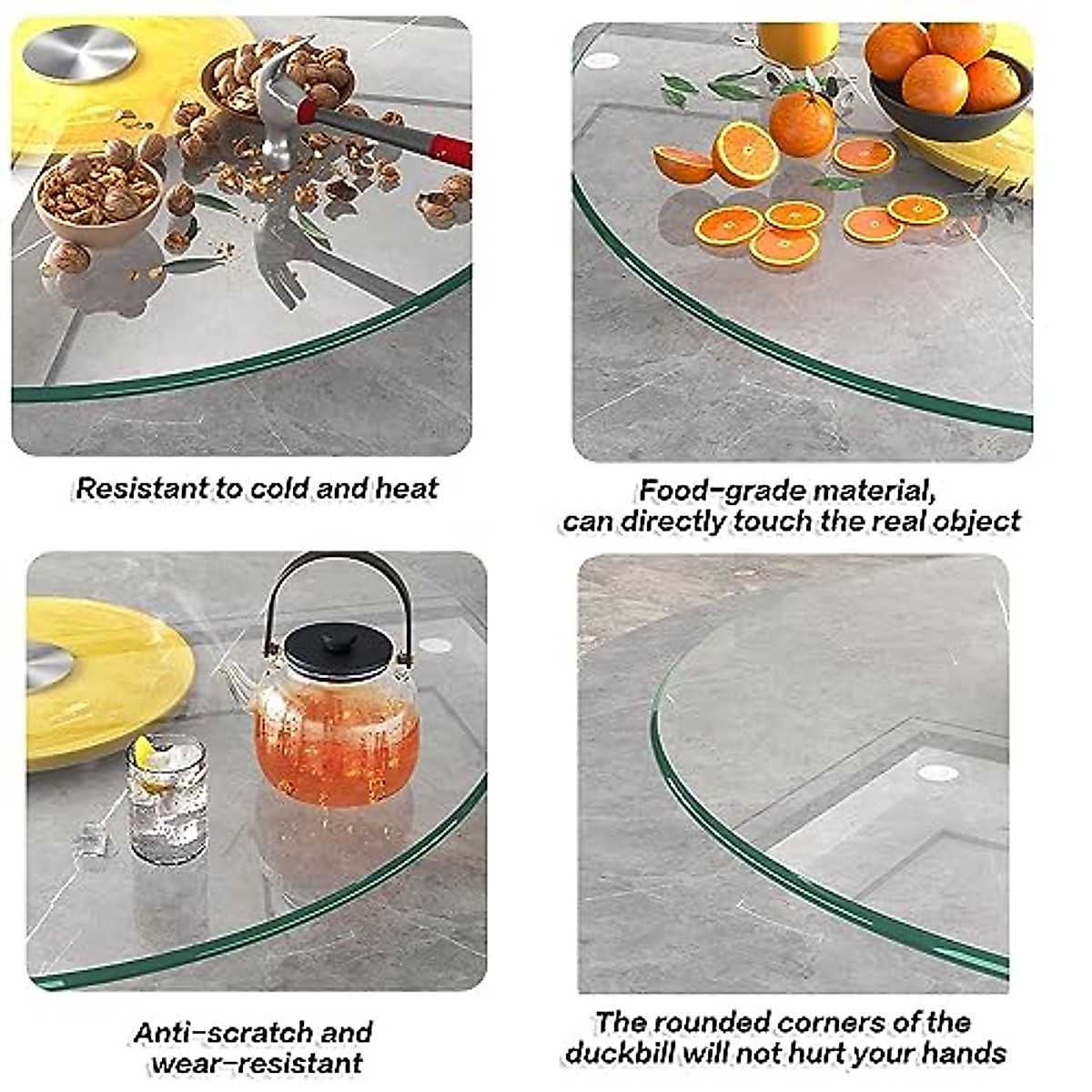 Resistant to cold and heat

Food-grade material, can directly touch the real object

Anti-scratch and wear-resistant

The rounded corners of the duckbill will not hurt your hands