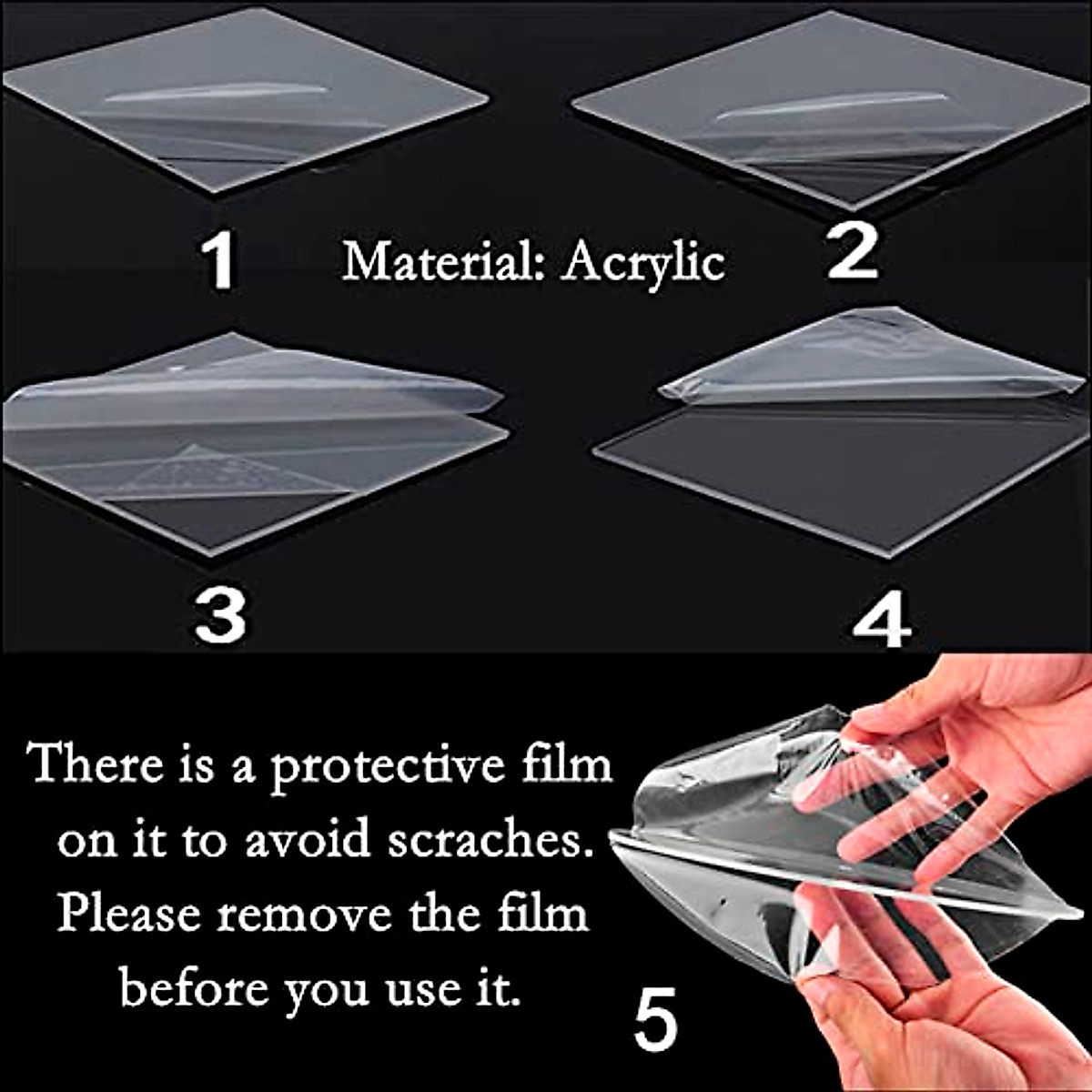 1

Material: Acrylic

2

3

4

There is a protective film on it to avoid scraches. Please remove the film before you use it.

5